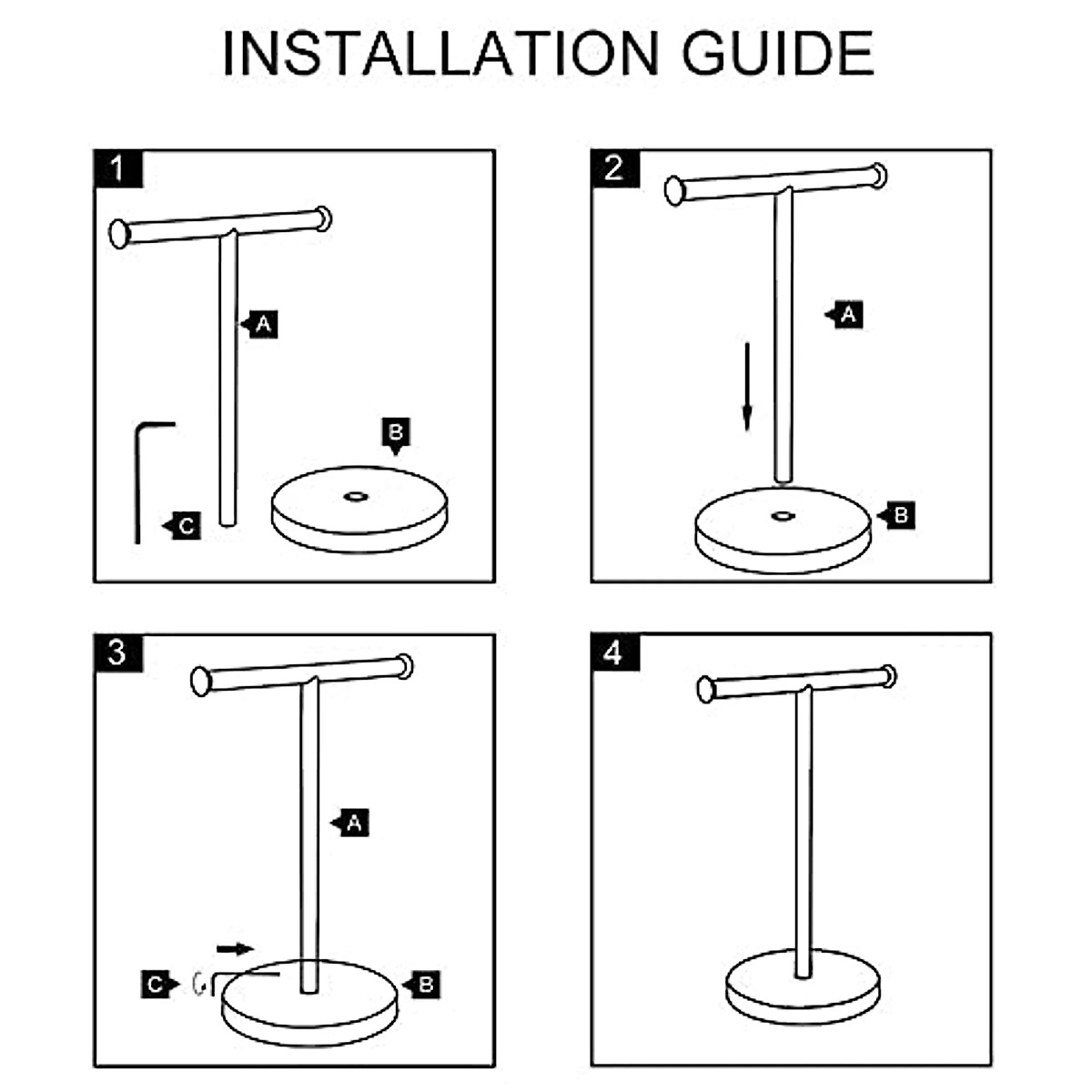 INSTALLATION GUIDE

1

A

B

C

2

A

B

3

A

C

B

4