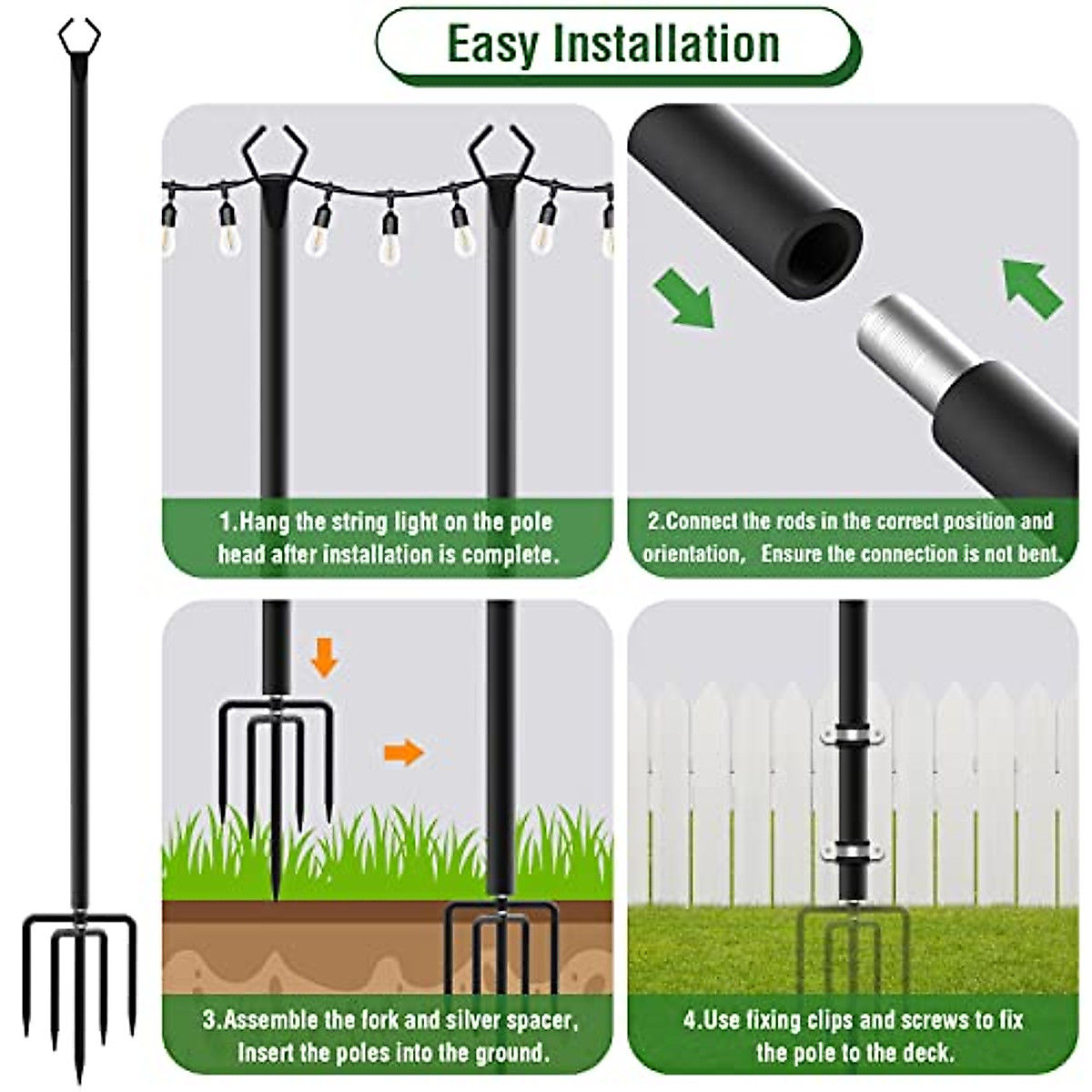 Easy Installation

1.Hang the string light on the pole head after installation is complete.

2.Connect the rods in the correct position and orientation, Ensure the connection is not bent.

3.Assemble the fork and silver spacer, Insert the poles into the ground.

4.Use fixing clips and screws to fix the pole to the deck.