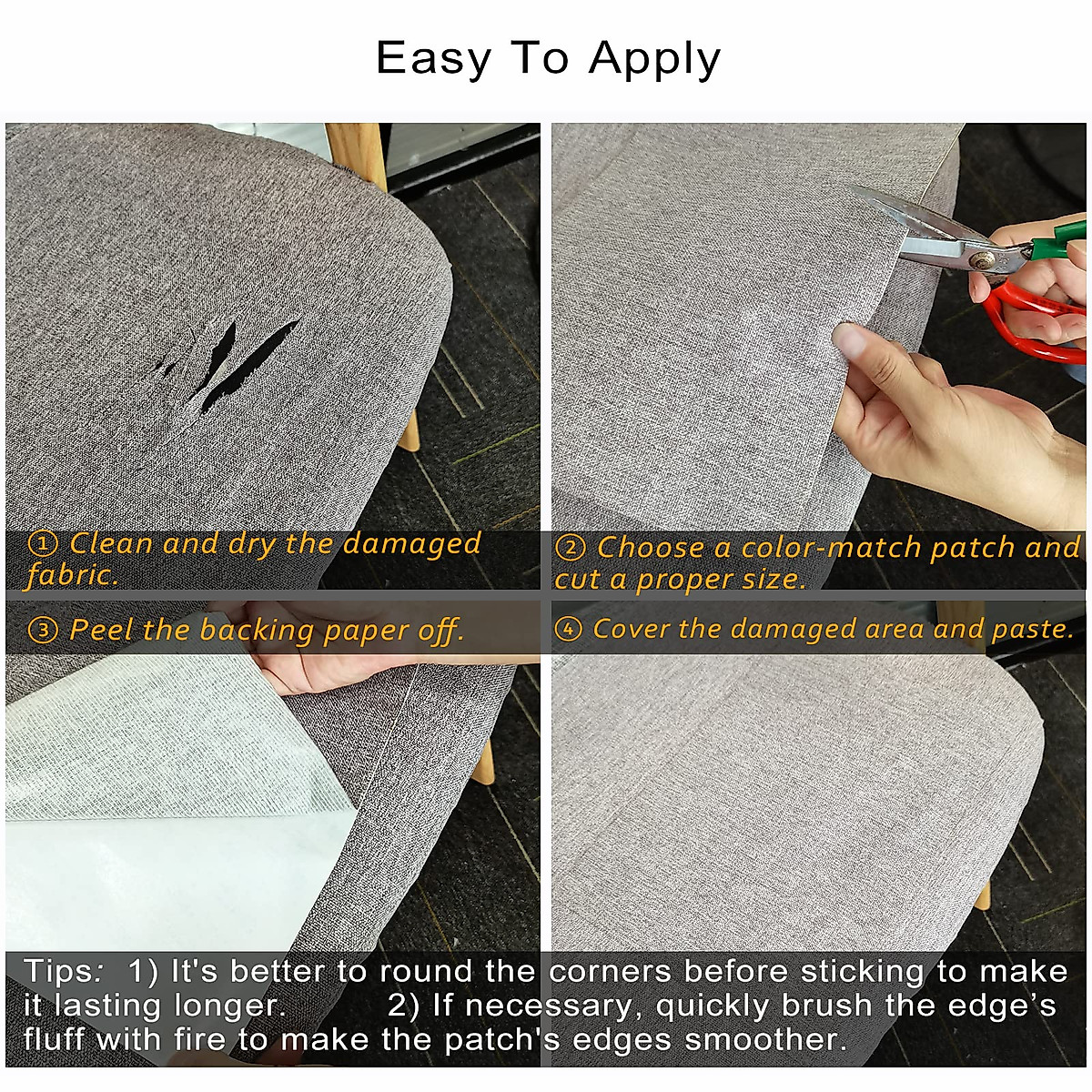 Easy To Apply

① Clean and dry the damaged fabric.

② Choose a color-match patch and cut a proper size.

③ Peel the backing paper off.

④ Cover the damaged area and paste.

Tips: 1) It's better to round the corners before sticking to make it lasting longer. 2) If necessary, quickly brush the edge's fluff with fire to make the patch's edges smoother.