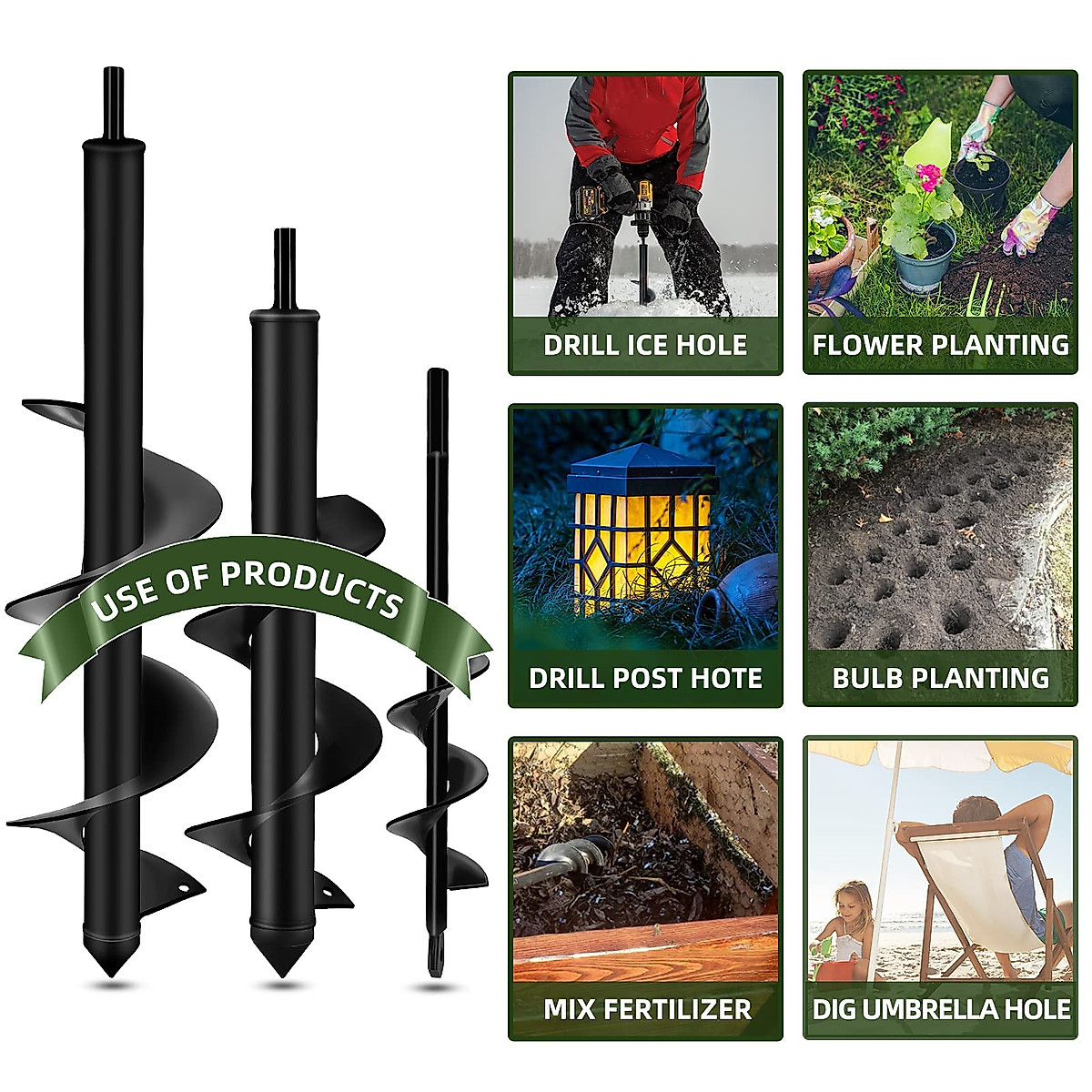 USE OF PRODUCTS

DRILL ICE HOLE

FLOWER PLANTING

DRILL POST HOTE

BULB PLANTING

MIX FERTILIZER

DIG UMBRELLA HOLE