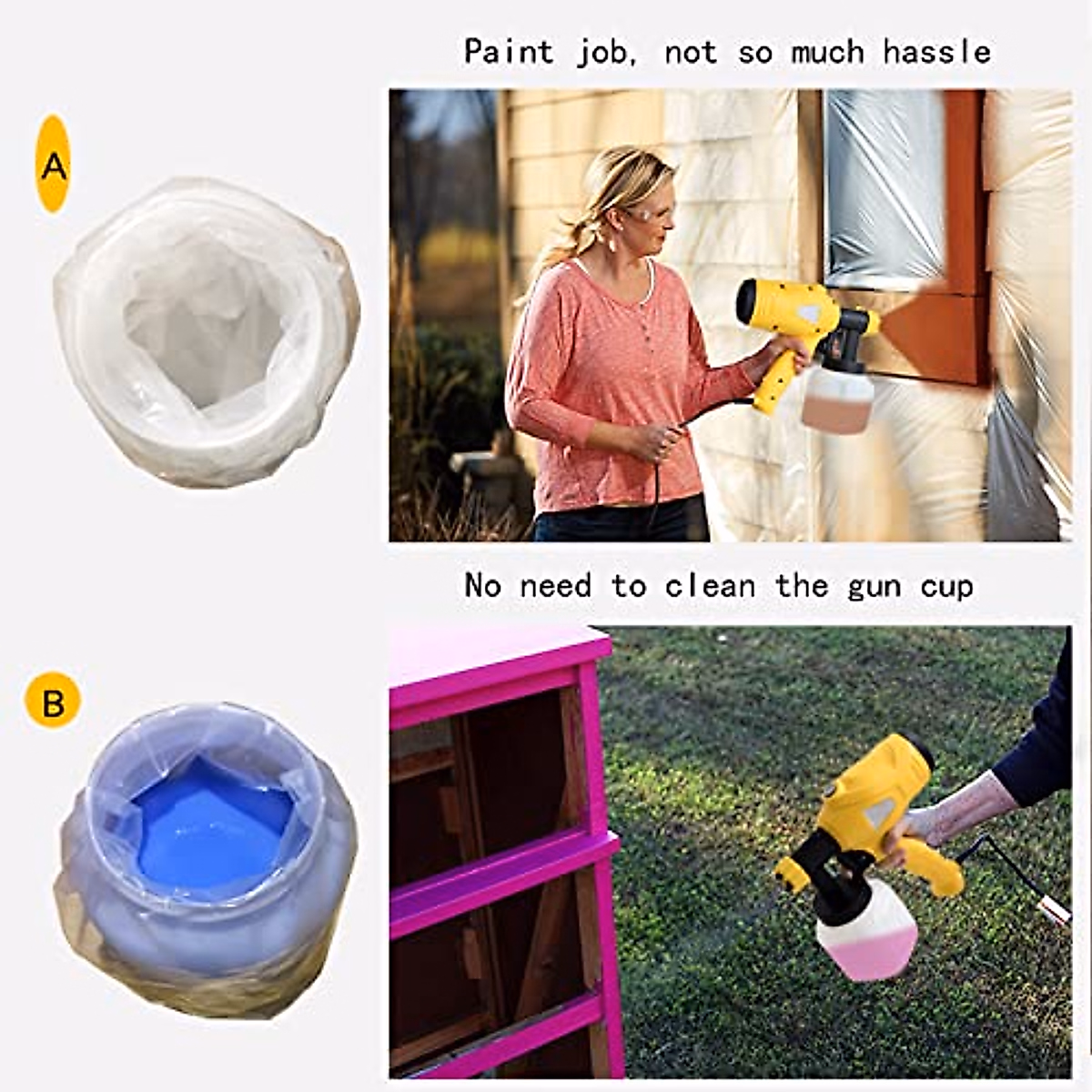 Paint job, not so much hassle

A

No need to clean the gun cup

B