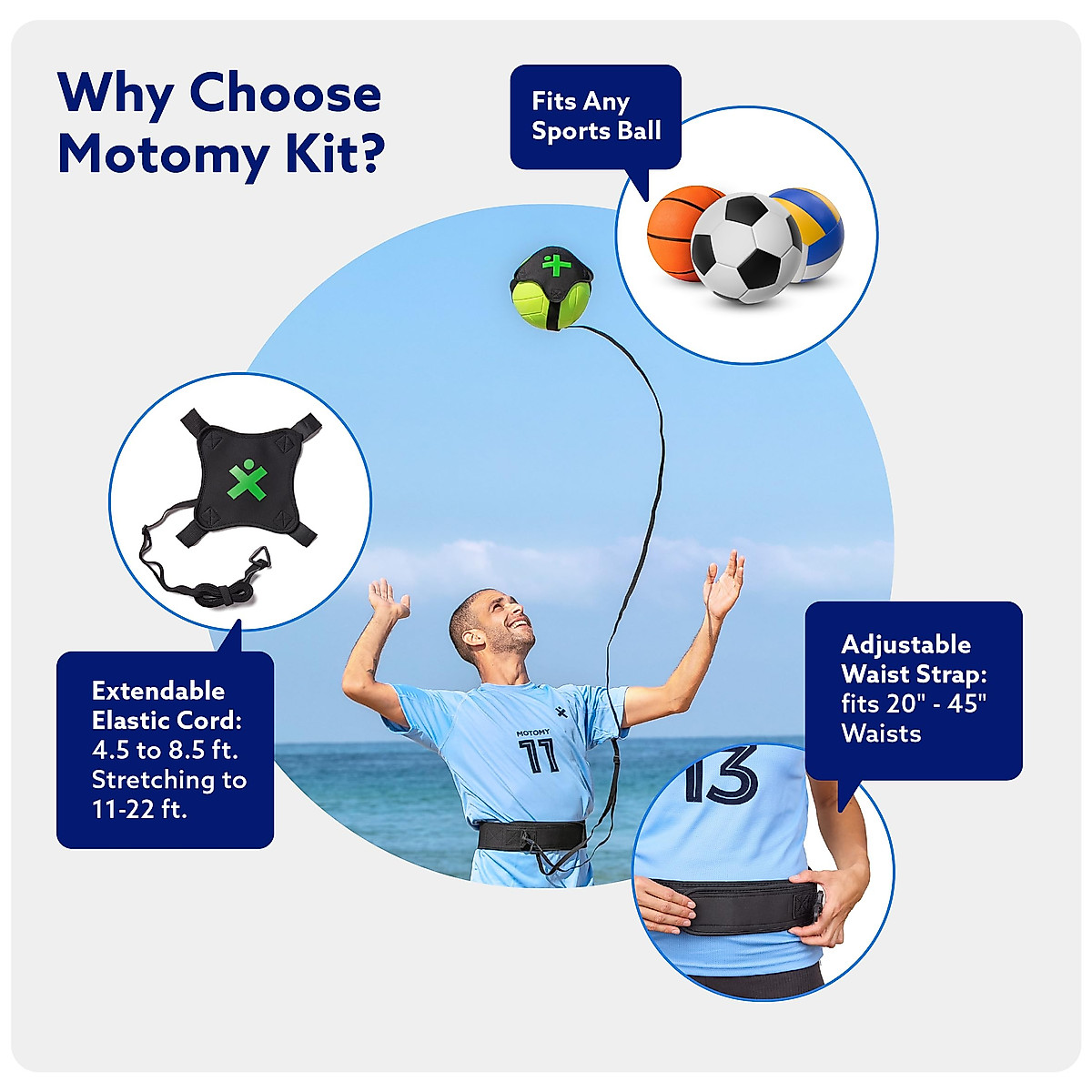 Why Choose Motomy Kit?

Fits Any Sports Ball

Extendable Elastic Cord: 4.5 to 8.5 ft. Stretching to 11-22 ft.

MOTOMY
11

Adjustable Waist Strap: fits 20" - 45" Waists

13