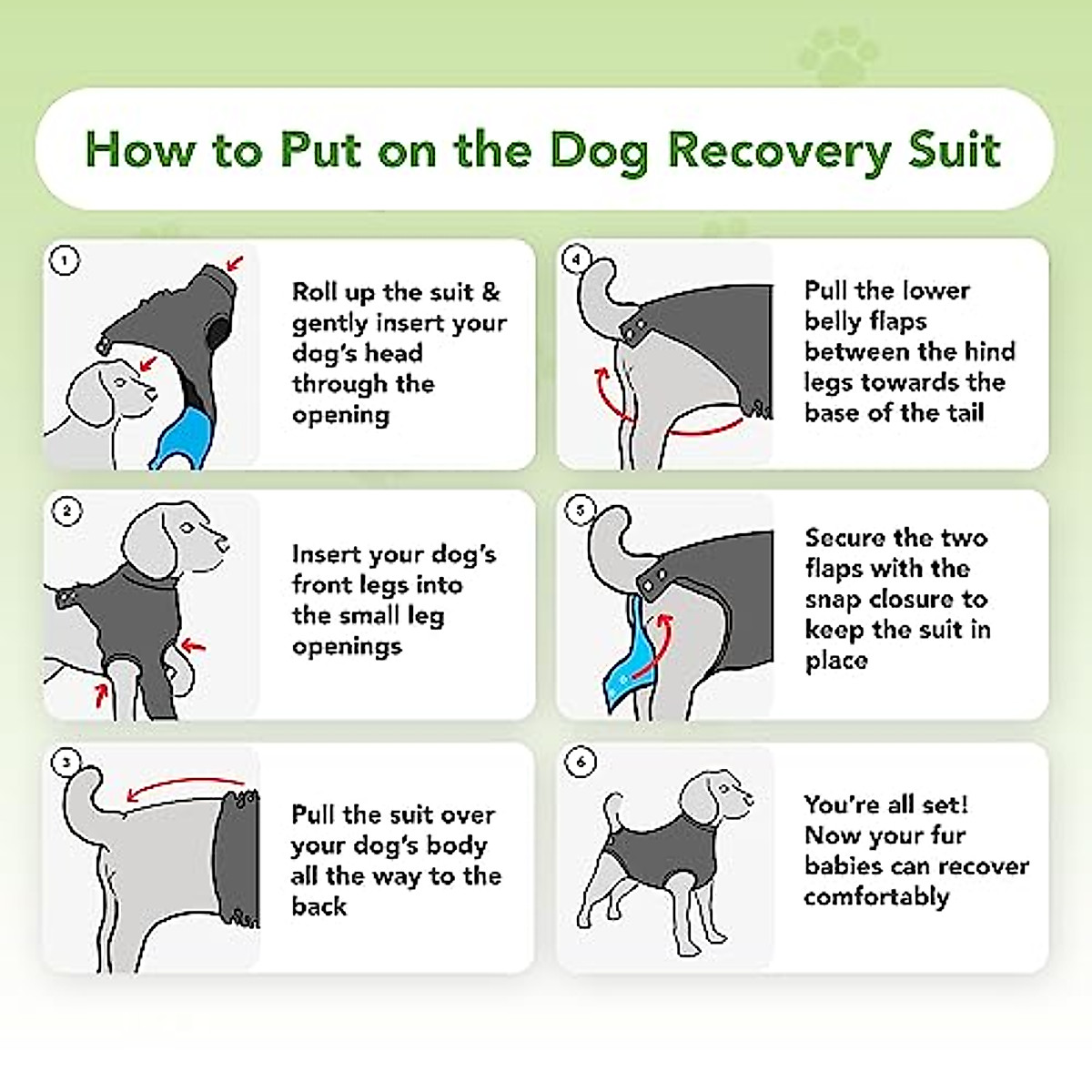 How to Put on the Dog Recovery Suit

1

Roll up the suit & gently insert your dog's head through the opening

2

Insert your dog's front legs into the small leg openings

3

Pull the suit over your dog's body all the way to the back

4

Pull the lower belly flaps between the hind legs towards the base of the tail

5

Secure the two flaps with the snap closure to keep the suit in place

6

You're all set! Now your fur babies can recover comfortably