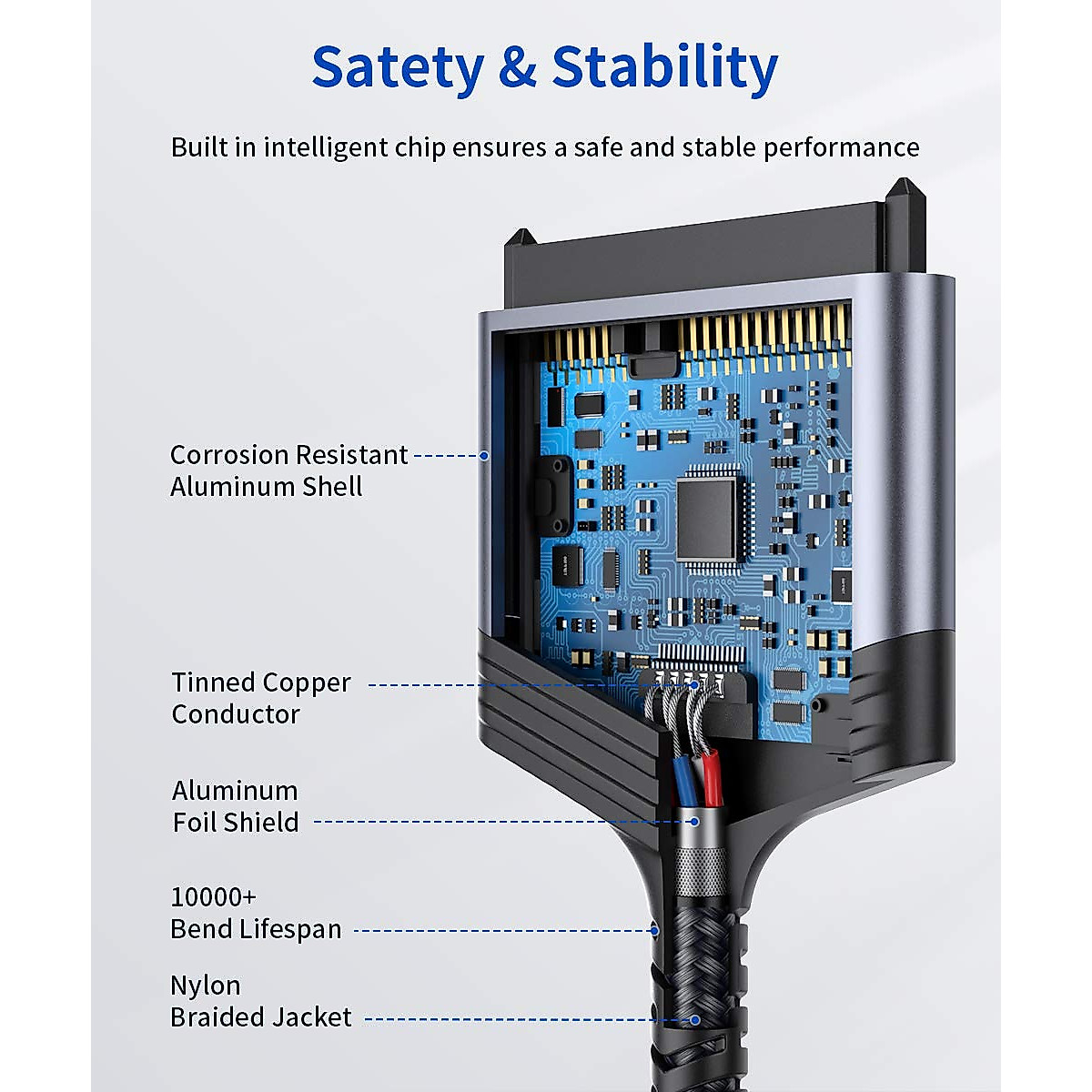 Satety & Stability

Built in intelligent chip ensures a safe and stable performance

Corrosion Resistant Aluminum Shell

Tinned Copper Conductor

Aluminum Foil Shield

10000+ Bend Lifespan

Nylon Braided Jacket