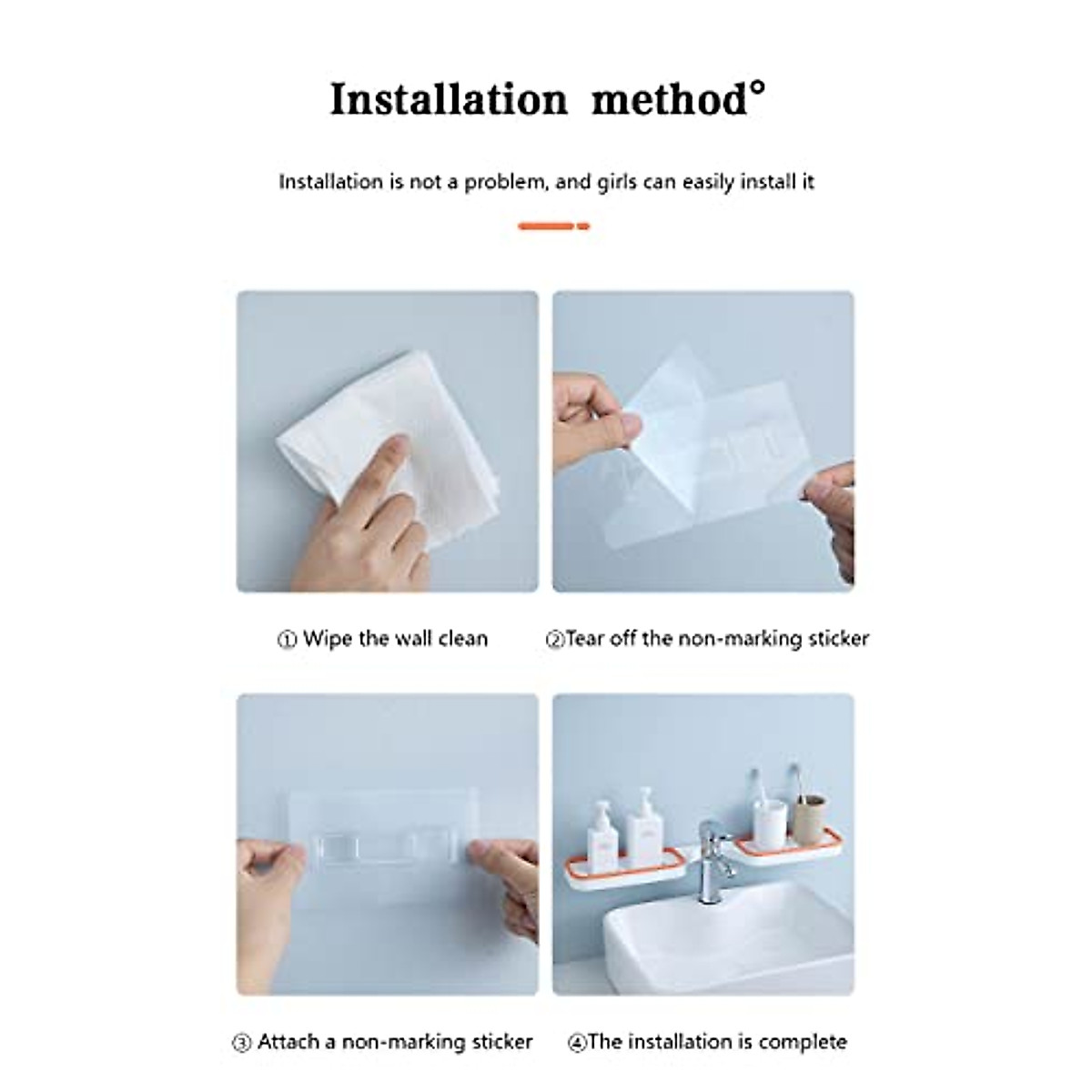 Installation method°

Installation is not a problem, and girls can easily install it

① Wipe the wall clean

②Tear off the non-marking sticker

③ Attach a non-marking sticker

④The installation is complete