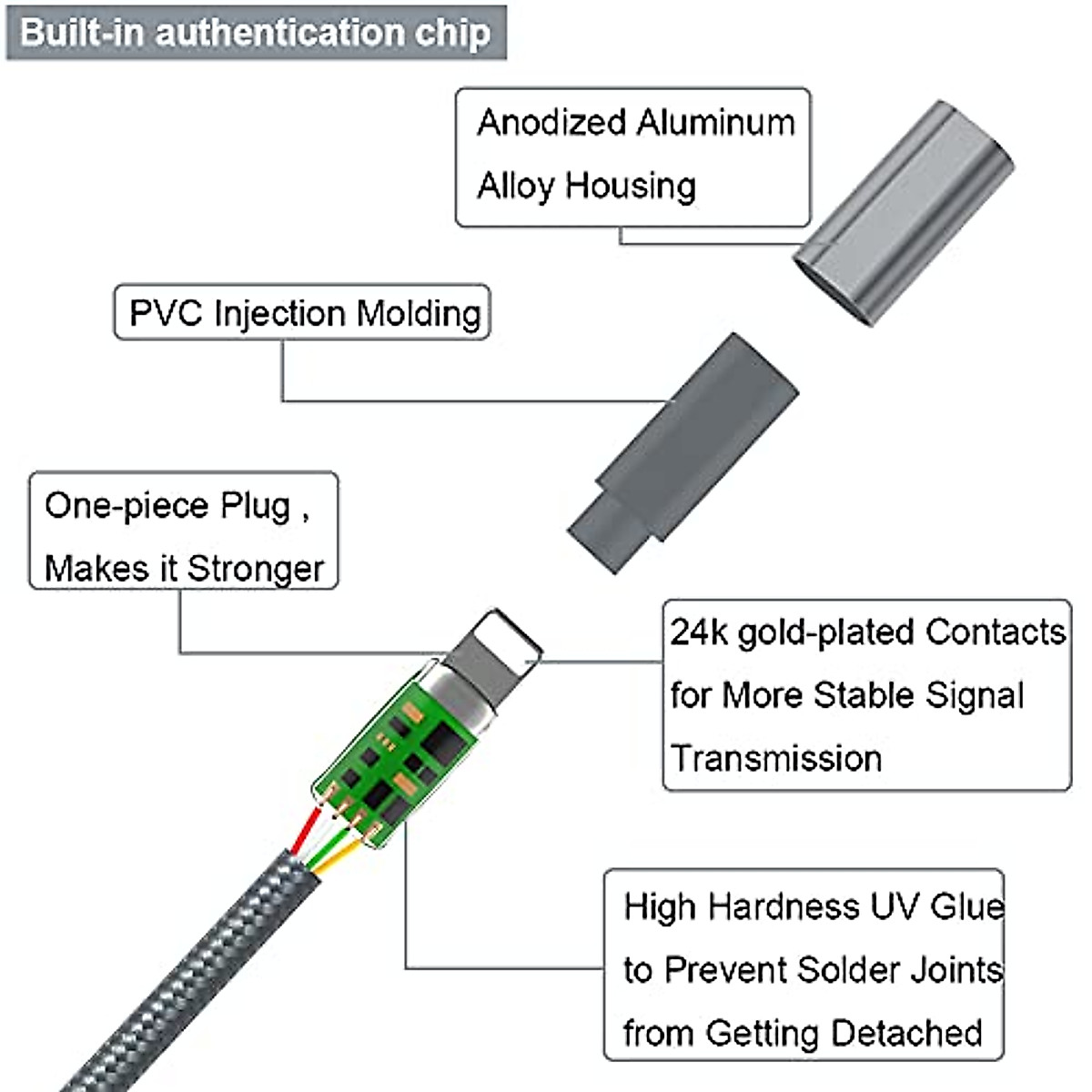 Built-in authentication chip

Anodized Aluminum Alloy Housing

PVC Injection Molding

One-piece Plug , Makes it Stronger

24k gold-plated Contacts for More Stable Signal Transmission

High Hardness UV Glue to Prevent Solder Joints from Getting Detached