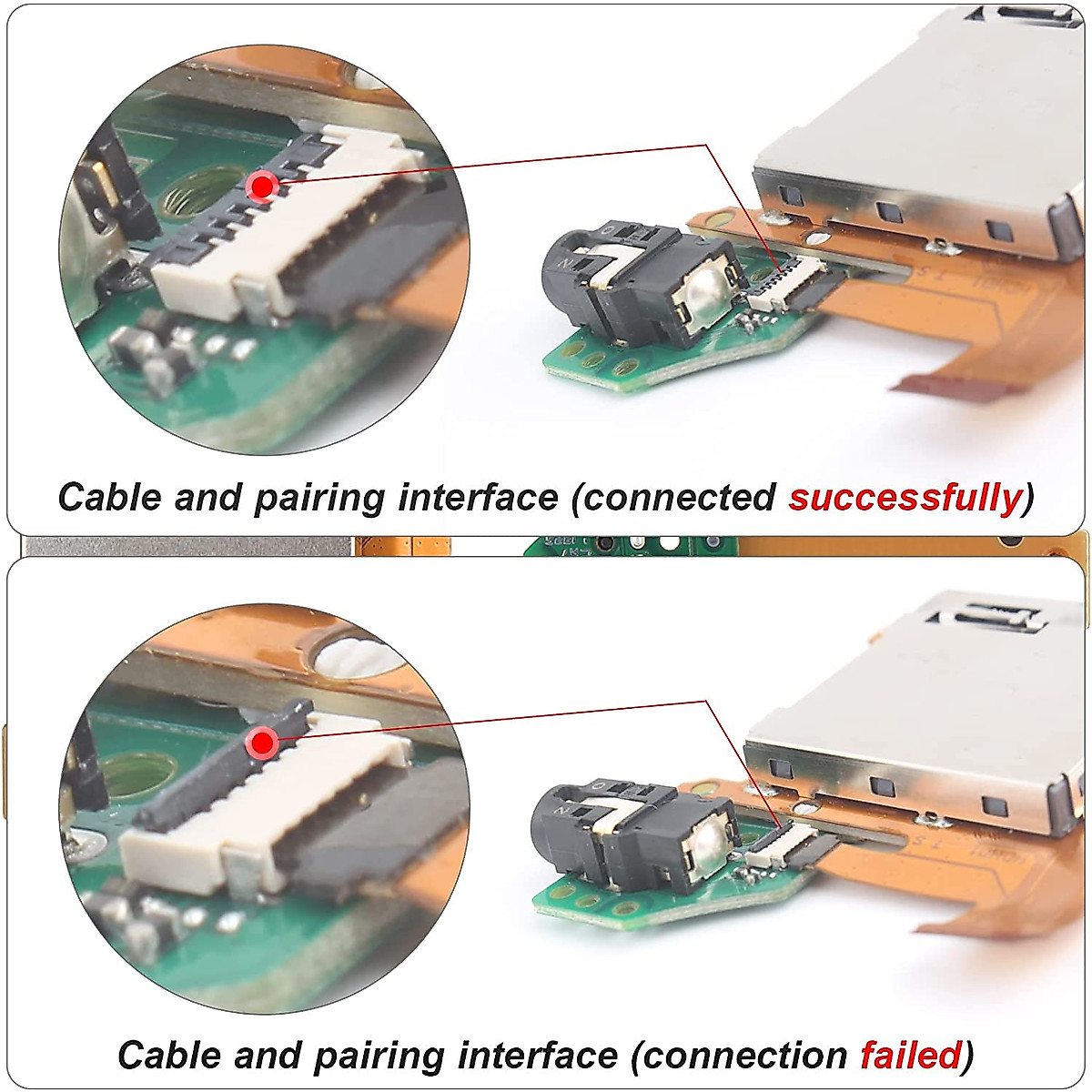 Cable and pairing interface (connected successfully)

Cable and pairing interface (connection failed)