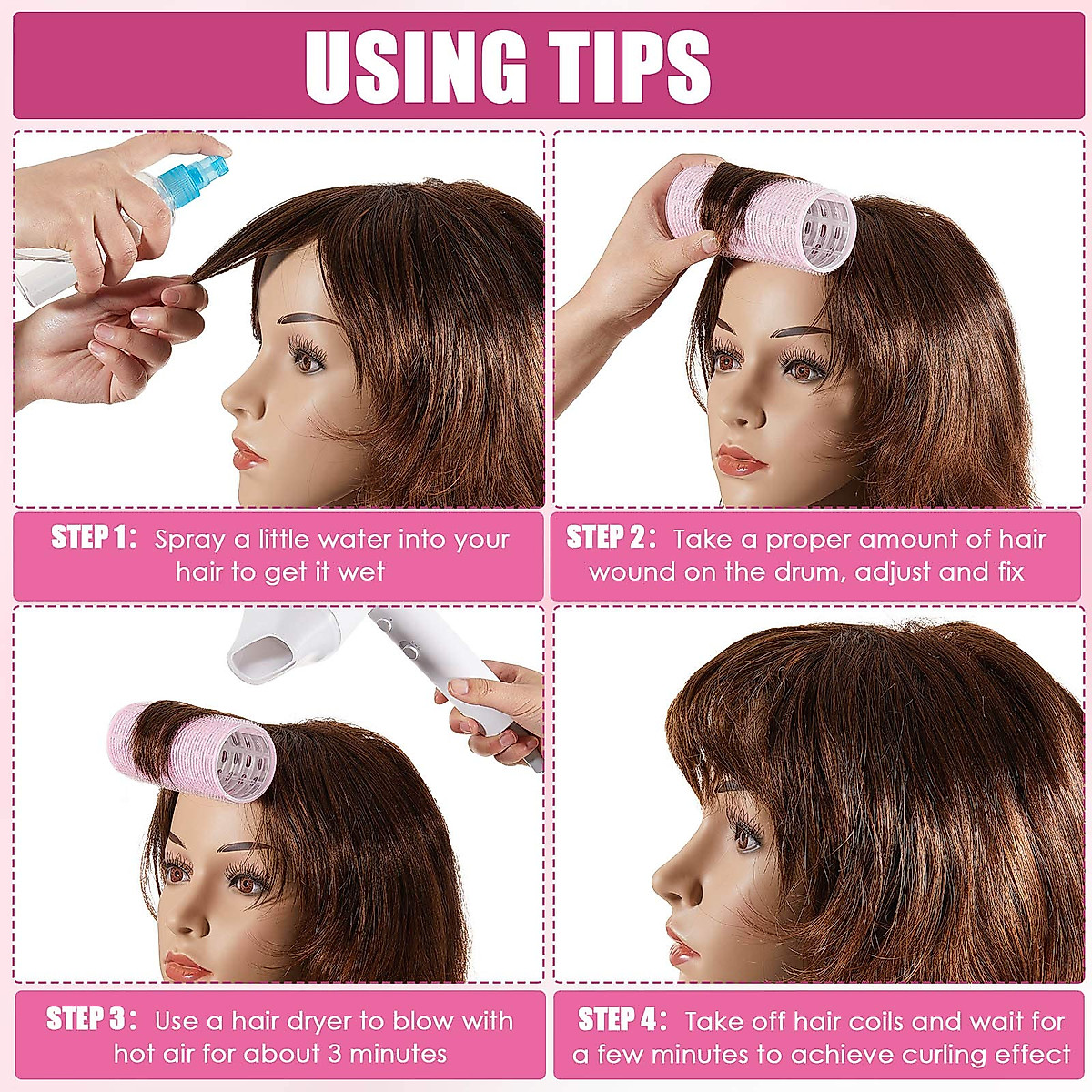 USING TIPS

STEP 1: Spray a little water into your hair to get it wet

STEP 2: Take a proper amount of hair wound on the drum, adjust and fix

STEP 3: Use a hair dryer to blow with hot air for about 3 minutes

STEP 4: Take off hair coils and wait for a few minutes to achieve curling effect