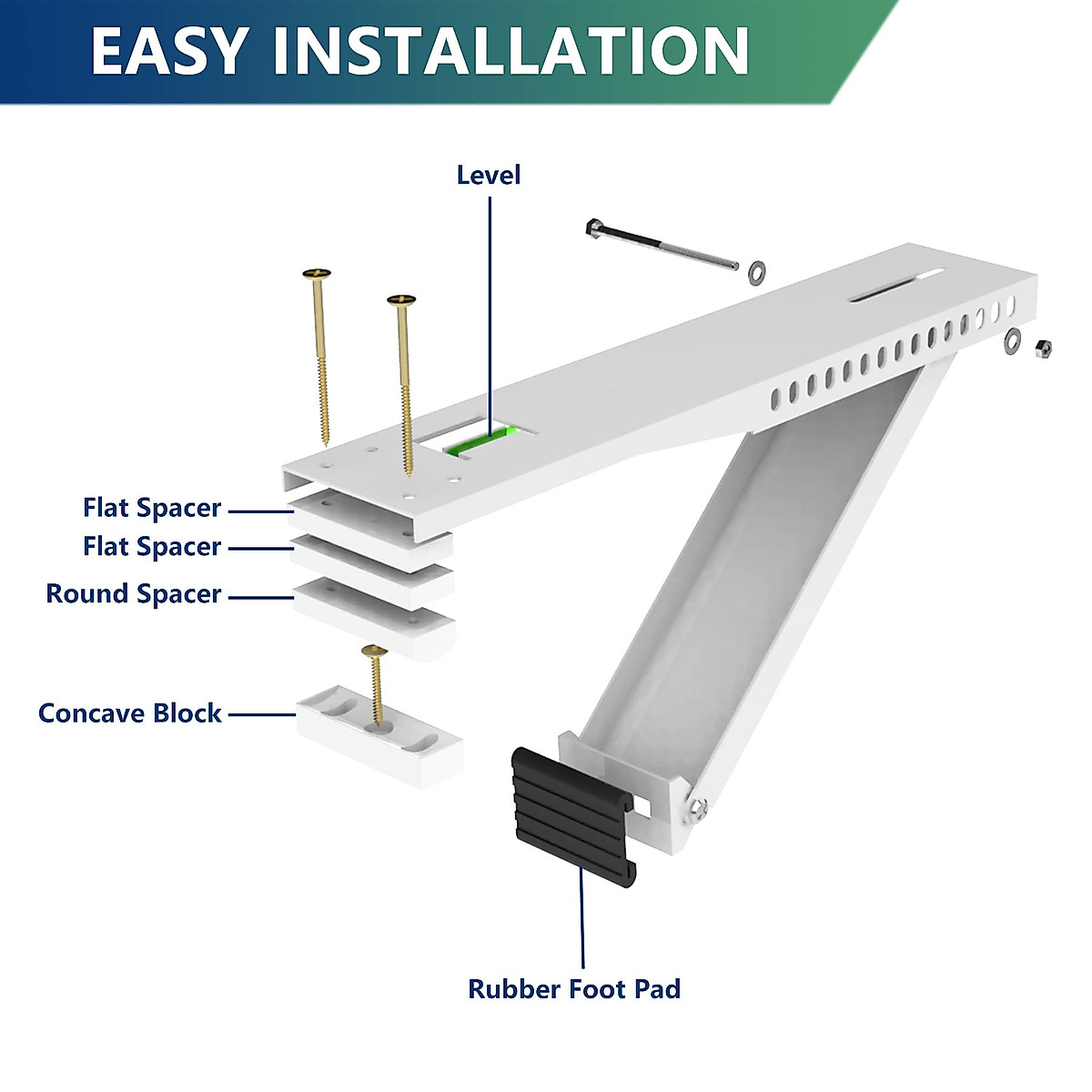 EASY INSTALLATION

Level

Flat Spacer

Flat Spacer

Round Spacer

Concave Block

Rubber Foot Pad