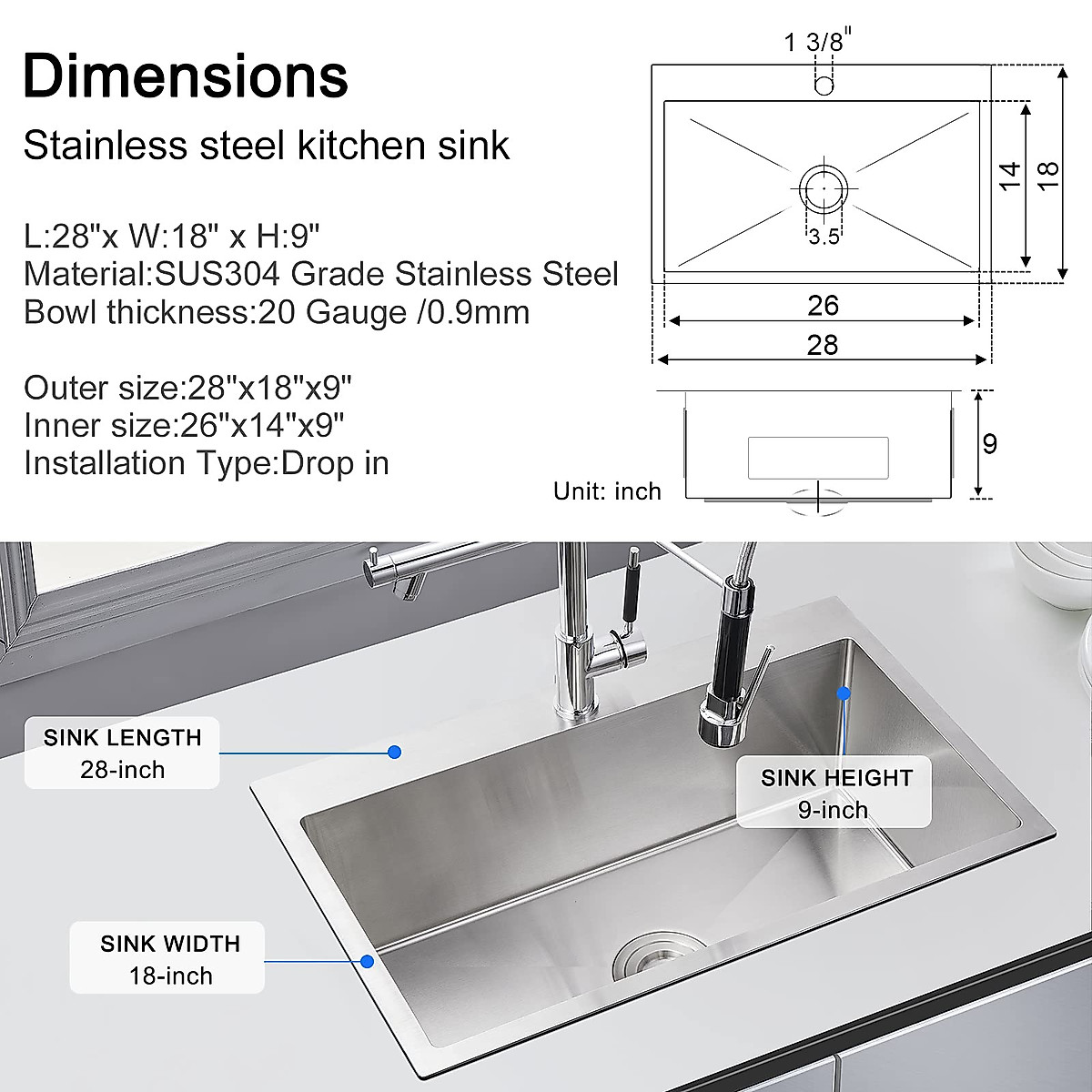 Dimensions

Stainless steel kitchen sink

L:28"x W:18" x H:9"
Material:SUS304 Grade Stainless Steel
Bowl thickness:20 Gauge /0.9mm

Outer size:28"x18"x9"
Inner size:26"x14"x9"
Installation Type:Drop in

1 3/8"
14
18
3.5
26
28
9
Unit: inch

SINK LENGTH
28-inch

SINK HEIGHT
9-inch

SINK WIDTH
18-inch