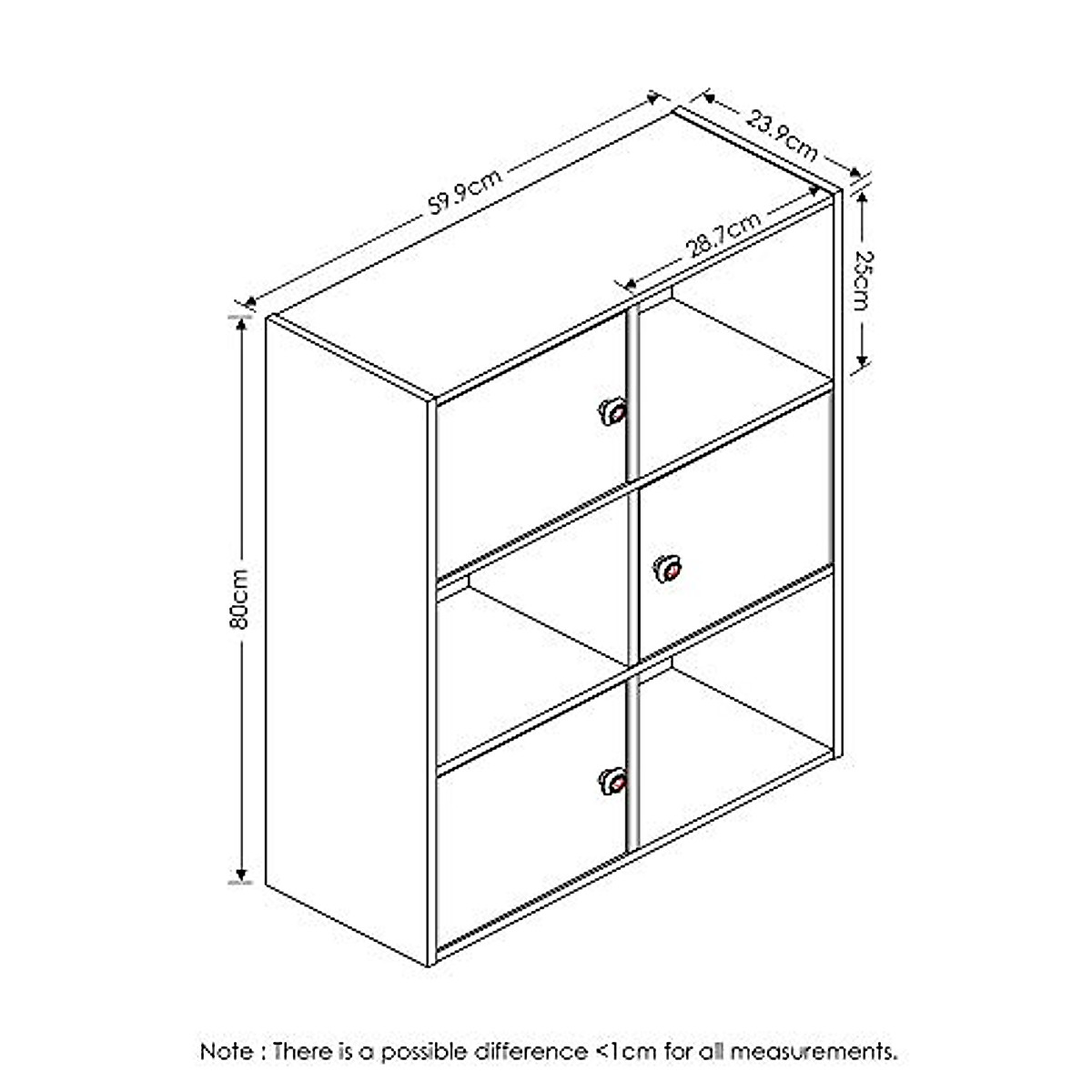 59.9cm
23.9cm
28.7cm
25cm
80cm

Note : There is a possible difference <1cm for all measurements.