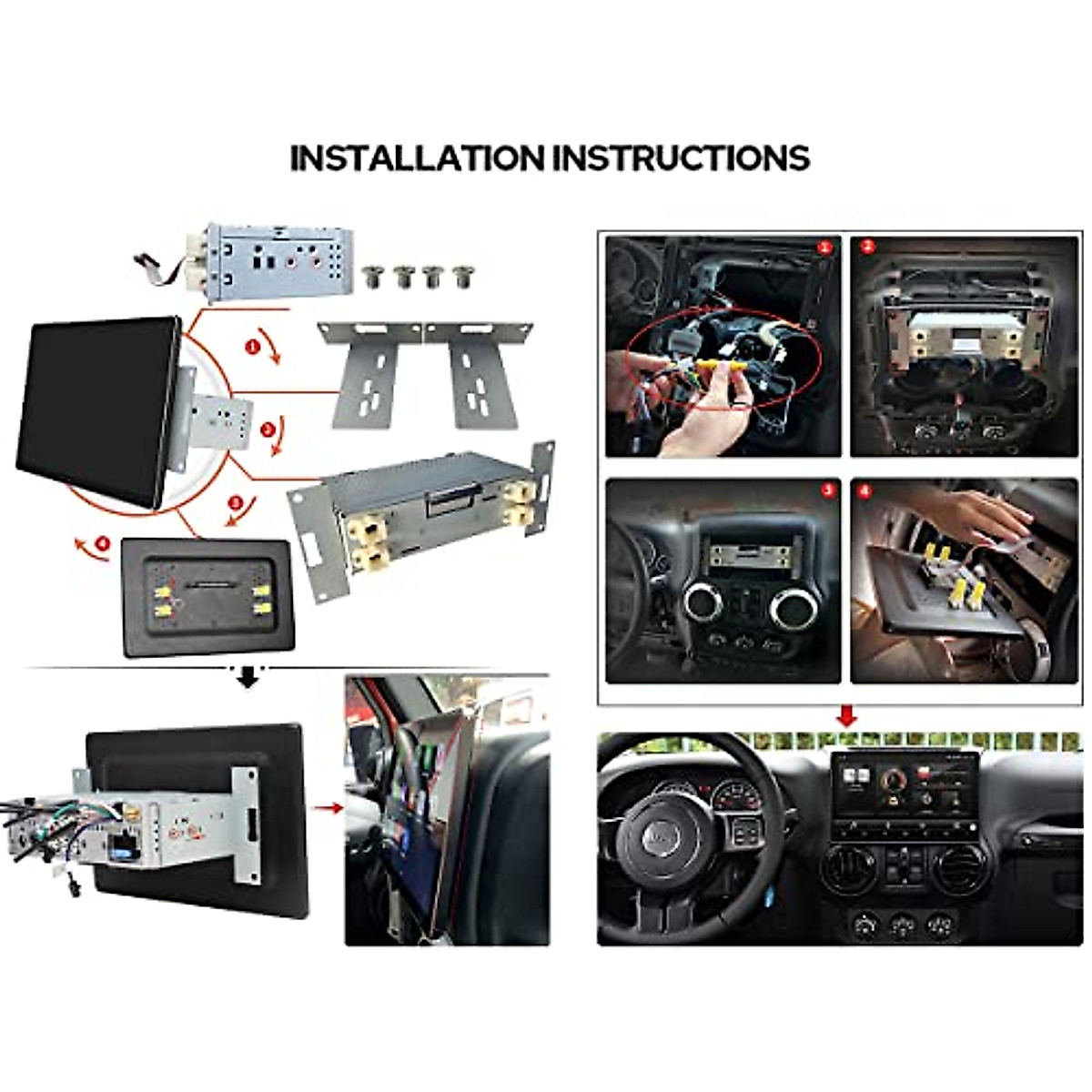 INSTALLATION INSTRUCTIONS

1

2

3

4

1

2

3

4