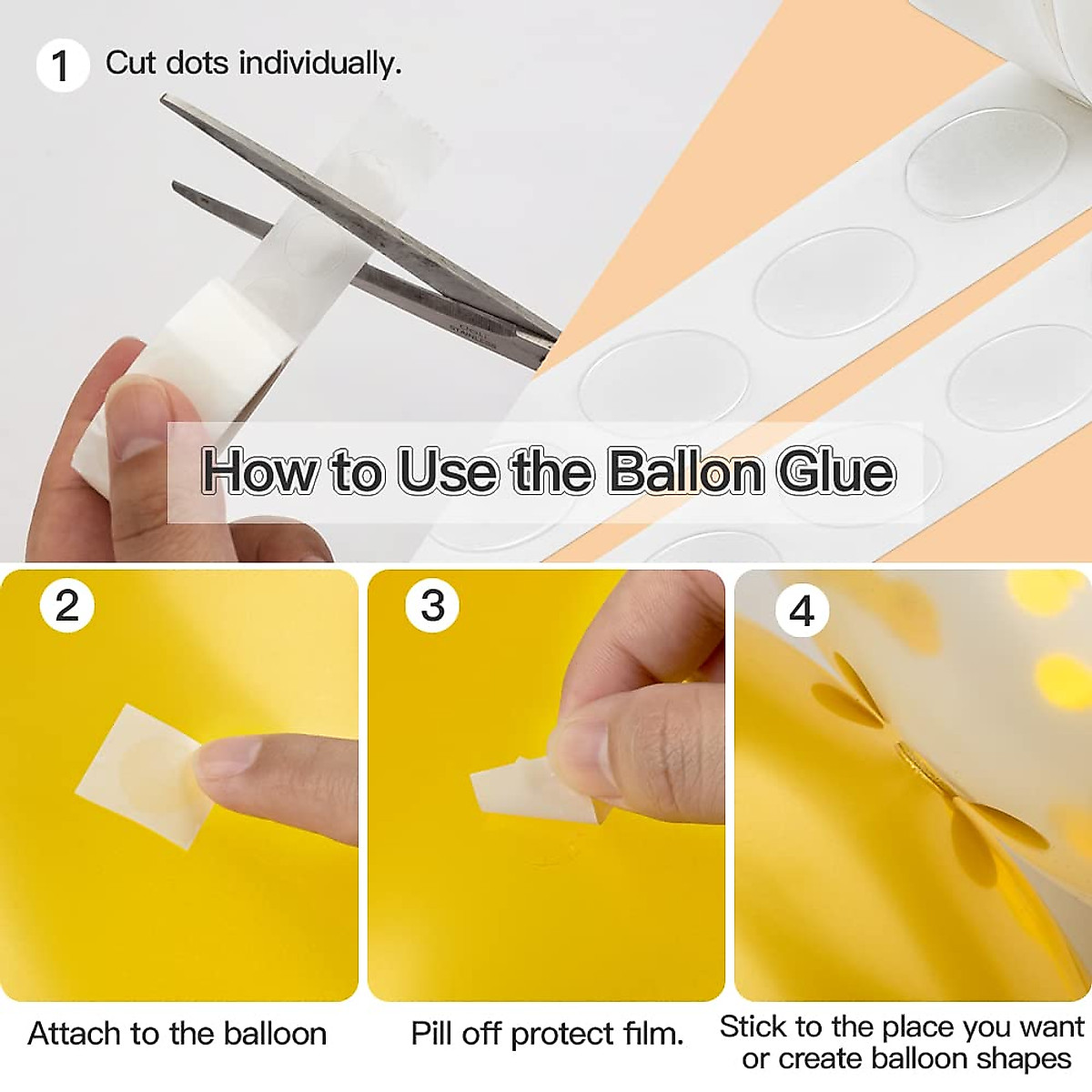 1 Cut dots individually.

How to Use the Ballon Glue

2

3

4

Attach to the balloon

Pill off protect film.

Stick to the place you want or create balloon shapes