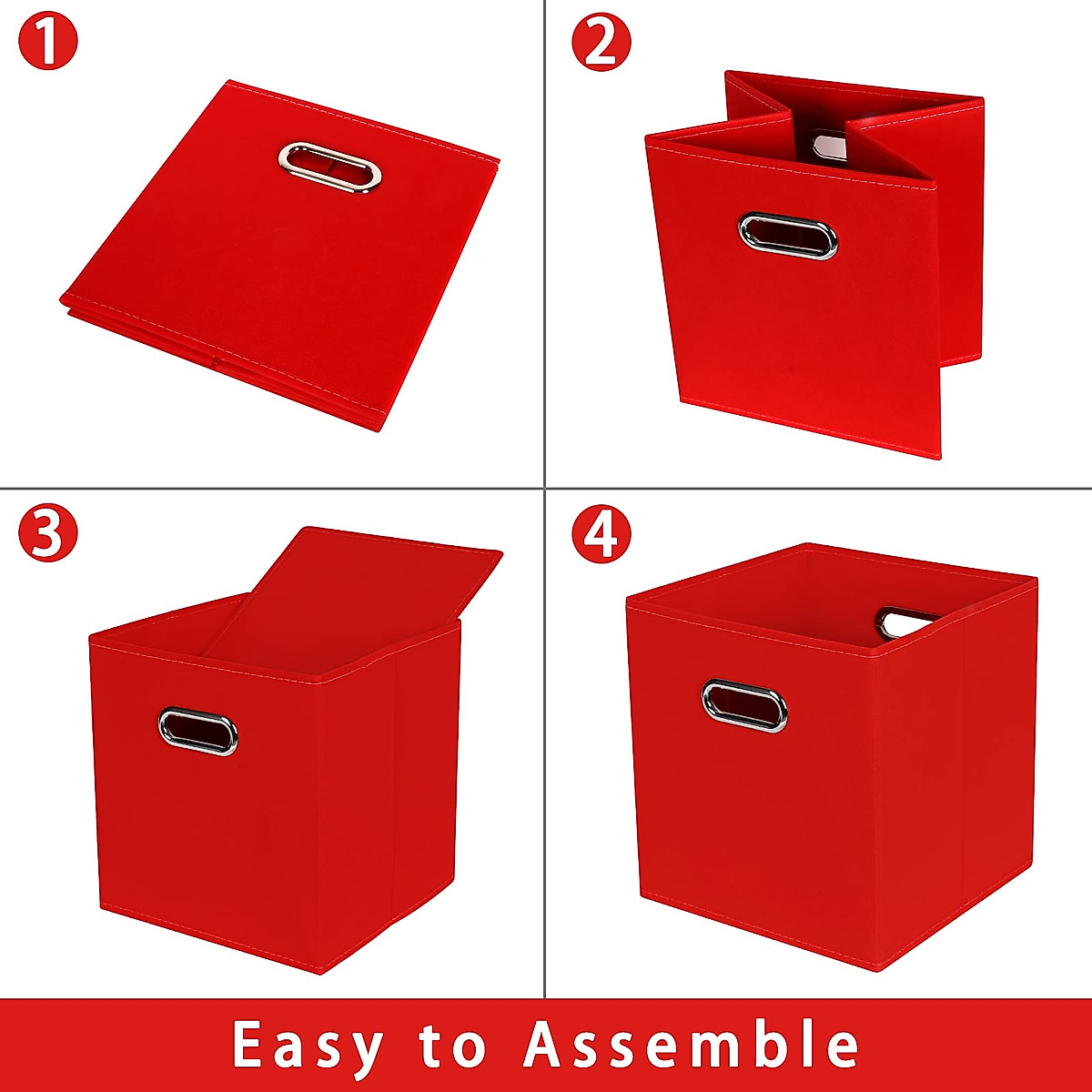 1

2

3

4

Easy to Assemble