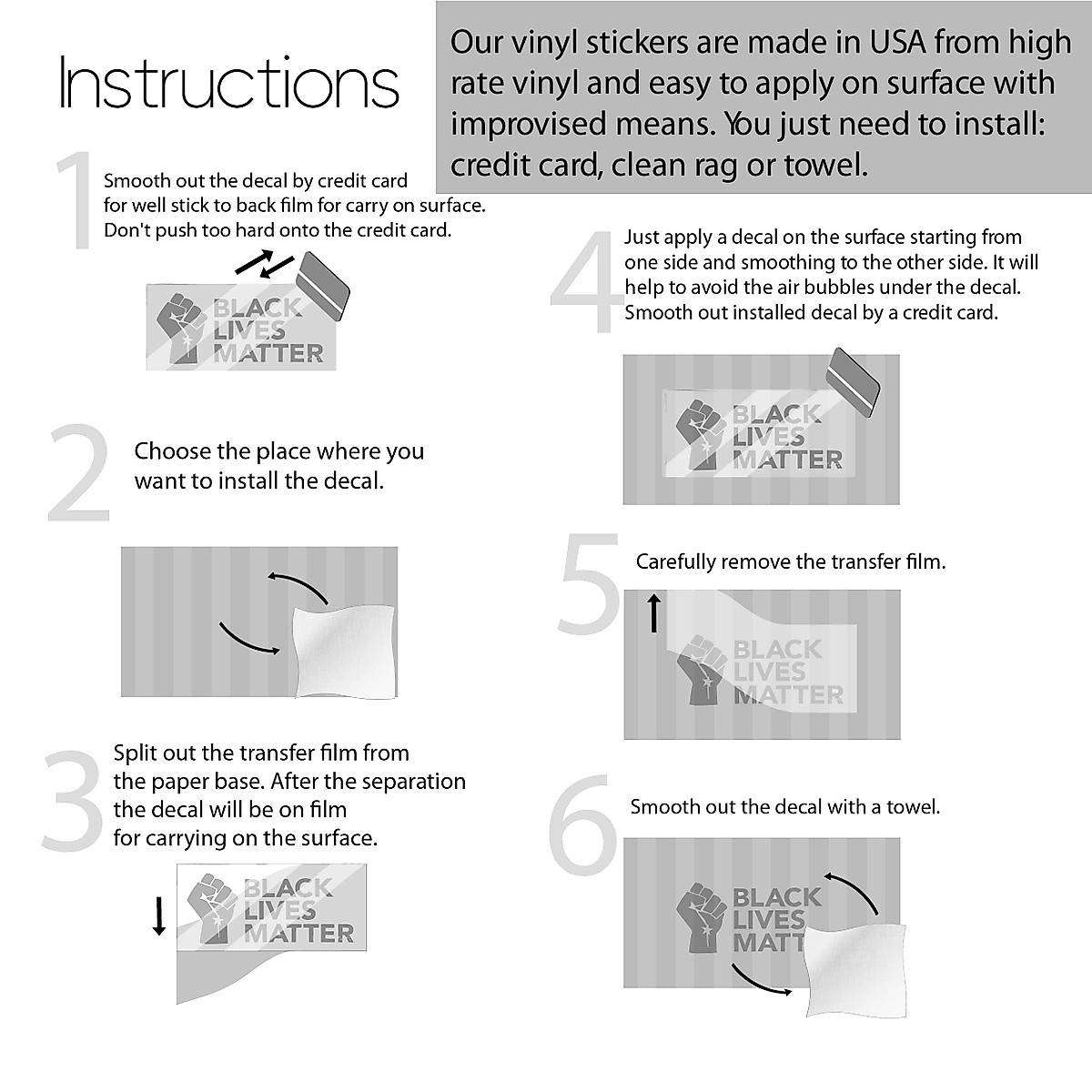 Instructions

Our vinyl stickers are made in USA from high rate vinyl and easy to apply on surface with improvised means. You just need to install: credit card, clean rag or towel.

1 Smooth out the decal by credit card for well stick to back film for carry on surface. Don't push too hard onto the credit card.

BLACK LIVES MATTER

2 Choose the place where you want to install the decal.

3 Split out the transfer film from the paper base. After the separation the decal will be on film for carrying on the surface.

BLACK LIVES MATTER

4 Just apply a decal on the surface starting from one side and smoothing to the other side. It will help to avoid the air bubbles under the decal. Smooth out installed decal by a credit card.

BLACK LIVES MATTER

5 Carefully remove the transfer film.

BLACK LIVES MATTER

6 Smooth out the decal with a towel.

BLACK LIVES MATT