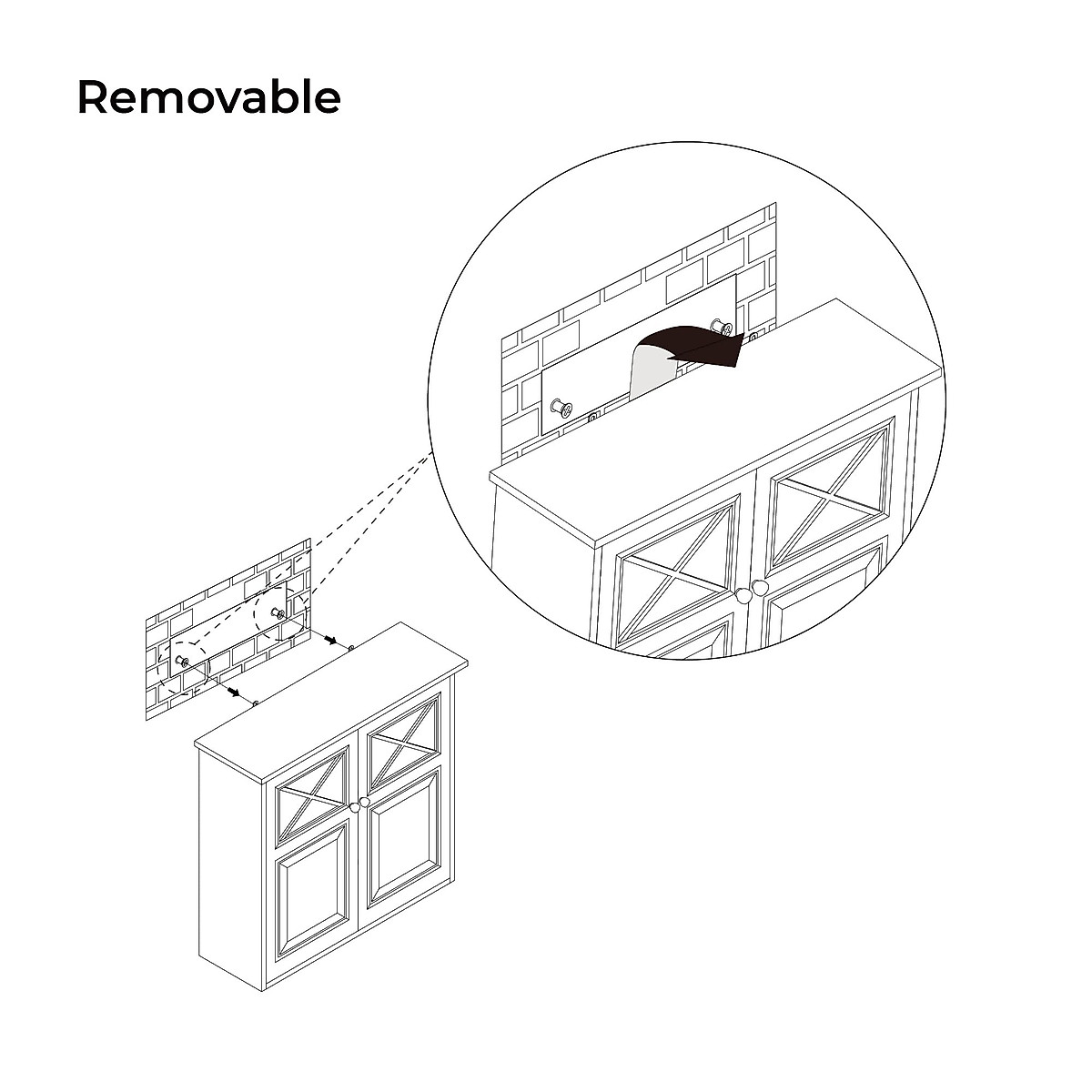 Removable