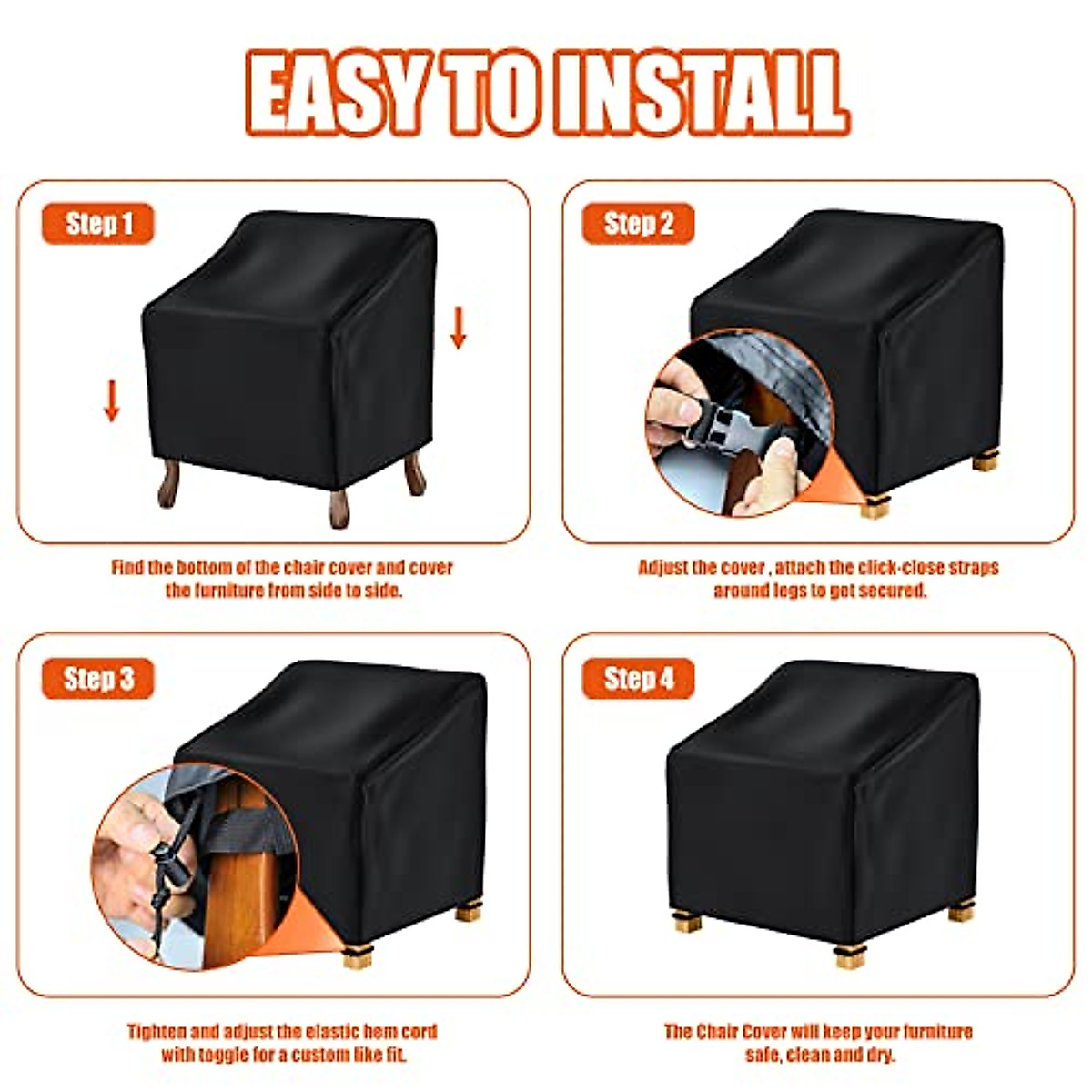 EASY TO INSTALL

Step 1

Find the bottom of the chair cover and cover the furniture from side to side.

Step 2

Adjust the cover , attach the click-close straps around legs to get secured.

Step 3

Tighten and adjust the elastic hem cord with toggle for a custom like fit.

Step 4

The Chair Cover will keep your furniture safe, clean and dry.