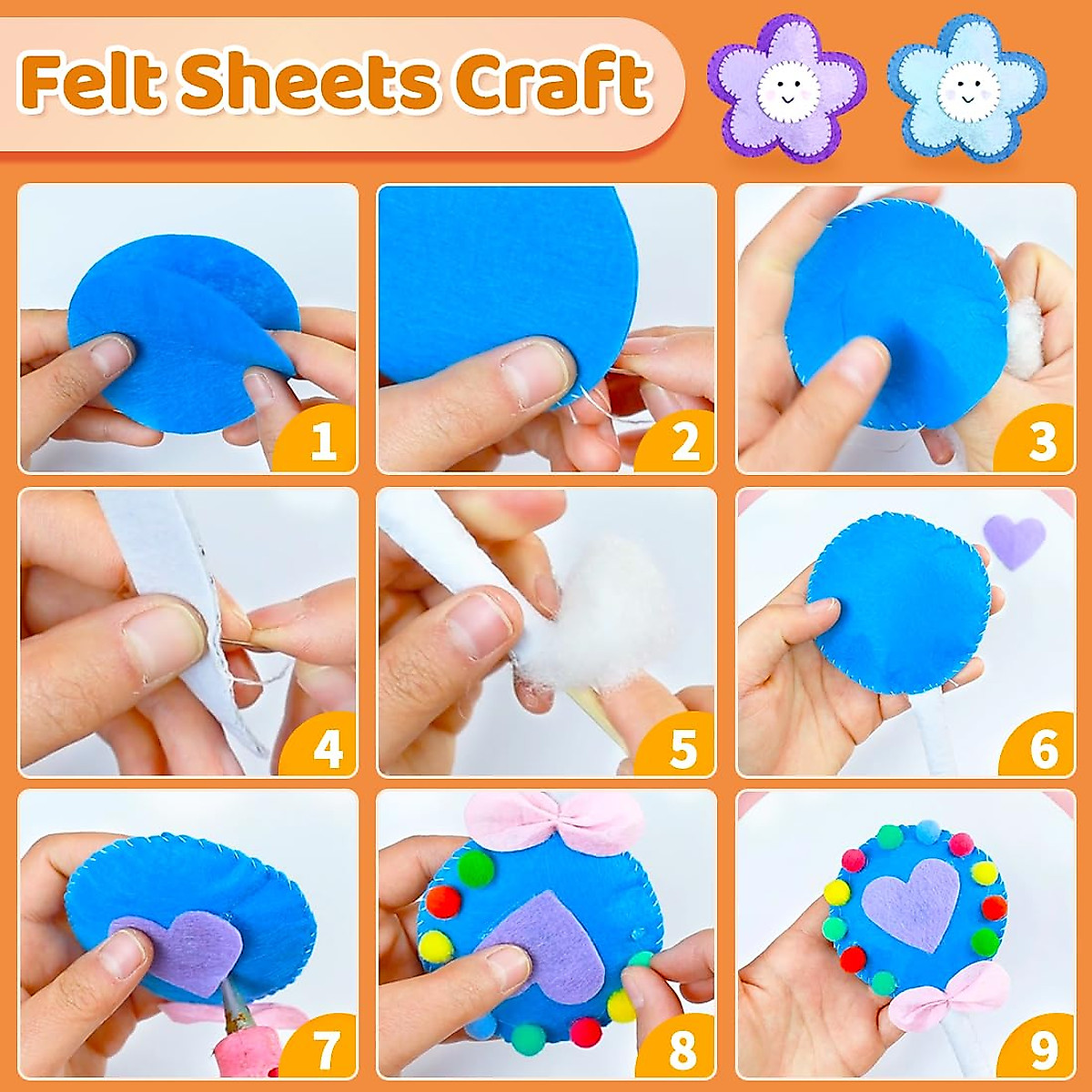 Felt Sheets Craft

1

2

3

4

5

6

7

8

9