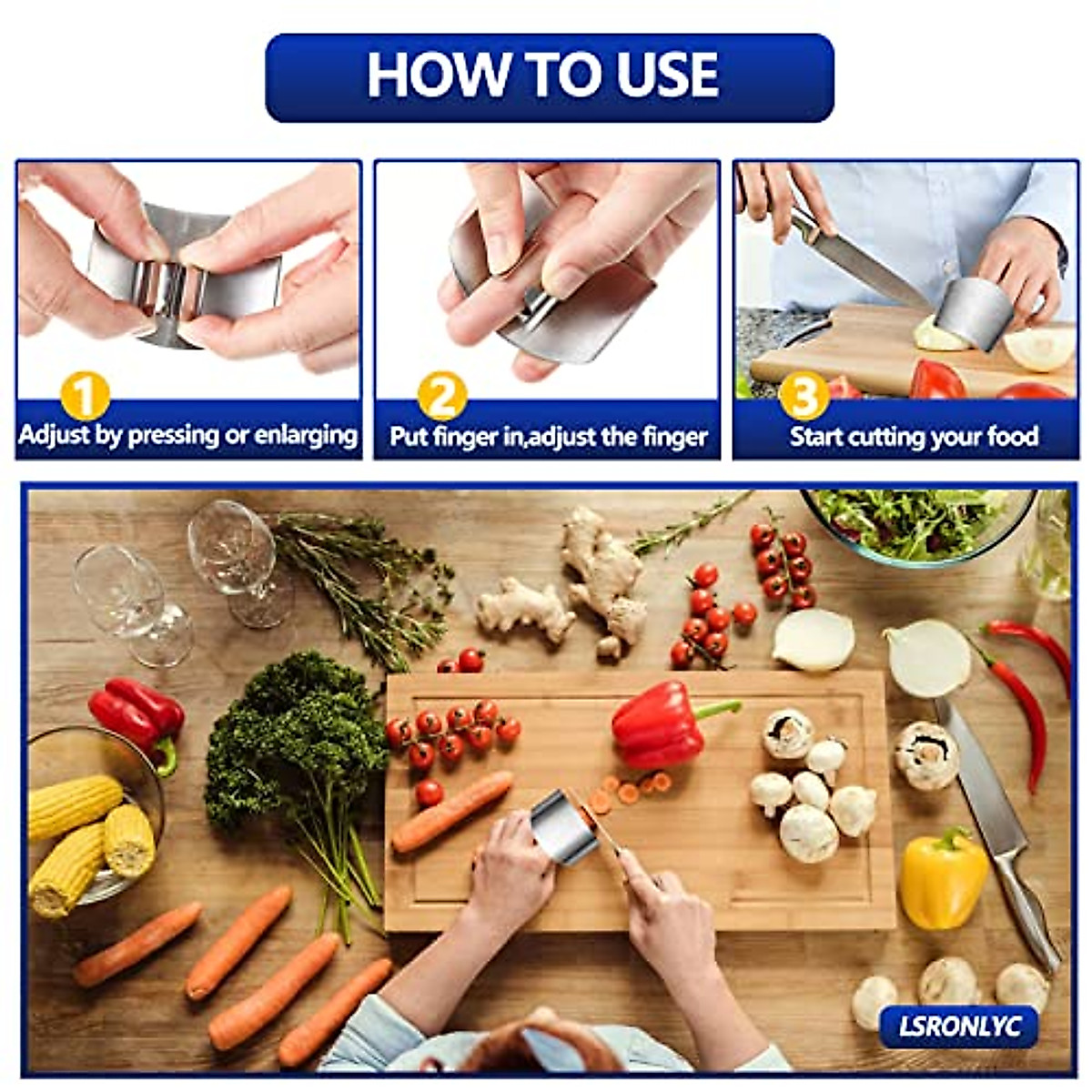 HOW TO USE

1
Adjust by pressing or enlarging

2
Put finger in,adjust the finger

3
Start cutting your food

LSRONLYC