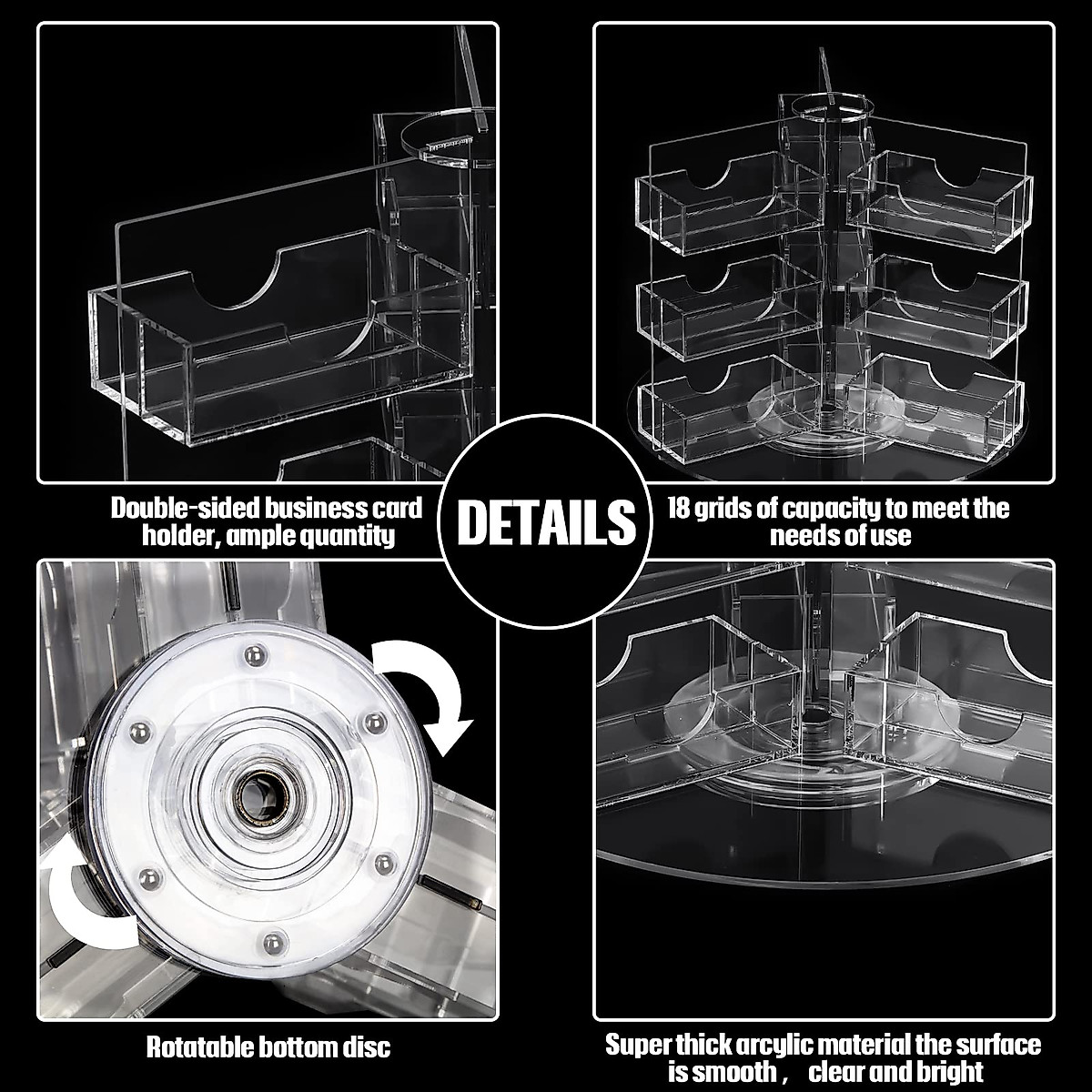 Double-sided business card holder, ample quantity

DETAILS

18 grids of capacity to meet the needs of use

Rotatable bottom disc

Super thick arcylic material the surface is smooth ,    clear and bright