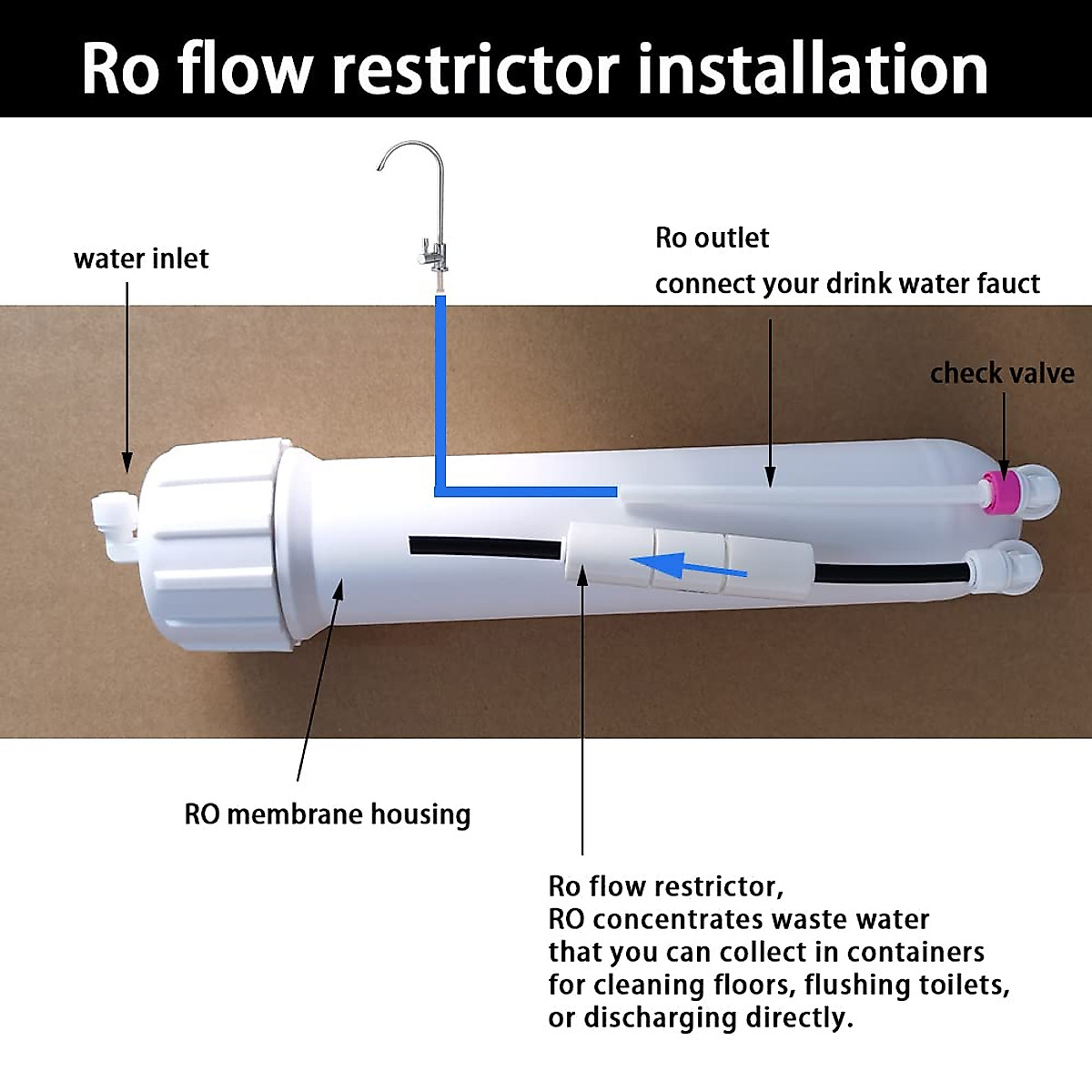 Ro flow restrictor installation

water inlet

Ro outlet
connect your drink water fauct

check valve

RO membrane housing

Ro flow restrictor,
RO concentrates waste water that you can collect in containers for cleaning floors, flushing toilets, or discharging directly.