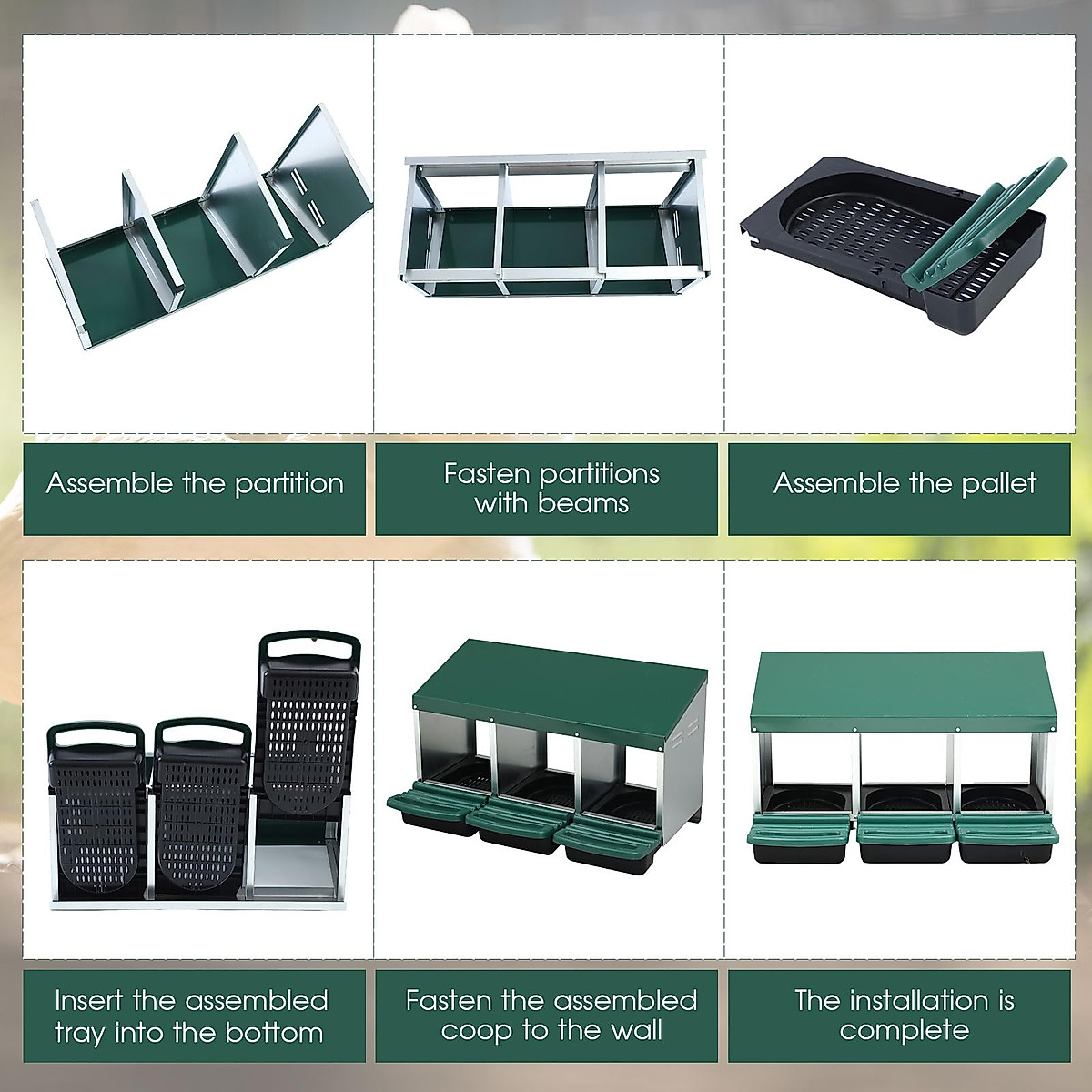 Assemble the partition

Fasten partitions with beams

Assemble the pallet

Insert the assembled tray into the bottom

Fasten the assembled coop to the wall

The installation is complete