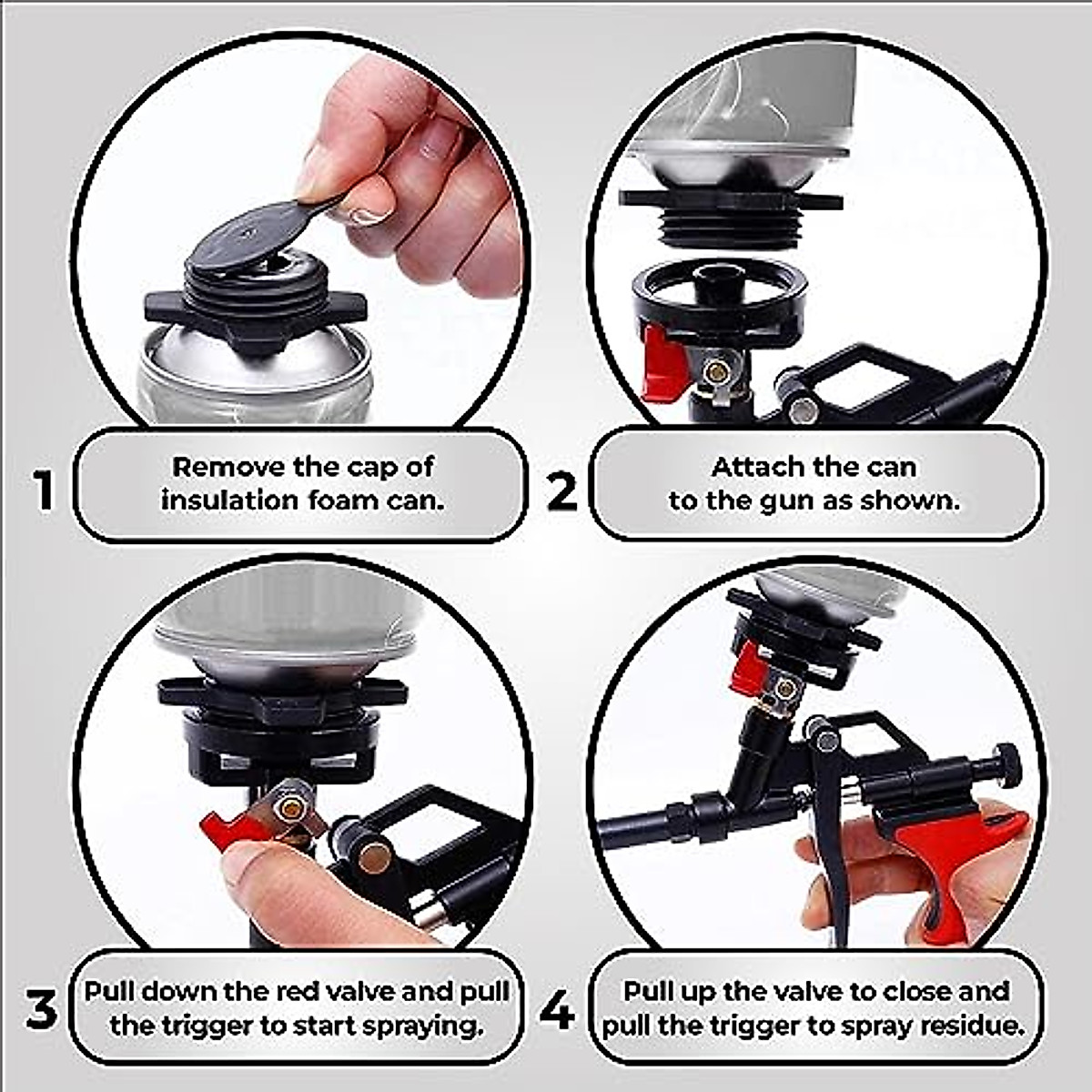 1 Remove the cap of insulation foam can.

2 Attach the can to the gun as shown.

3 Pull down the red valve and pull the trigger to start spraying.

4 Pull up the valve to close and pull the trigger to spray residue.