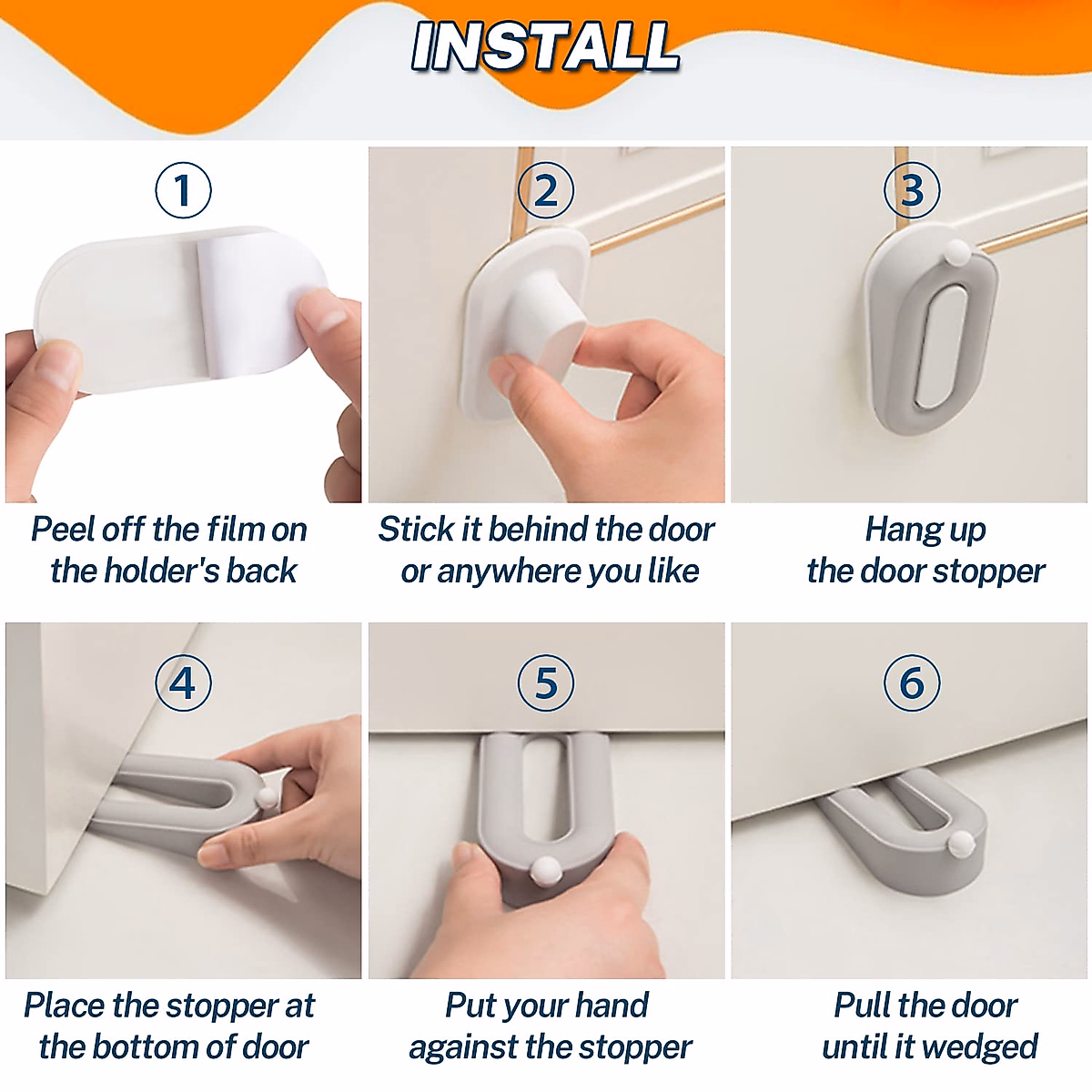 INSTALL

1
Peel off the film on the holder's back

2
Stick it behind the door or anywhere you like

3
Hang up the door stopper

4
Place the stopper at the bottom of door

5
Put your hand against the stopper

6
Pull the door until it wedged