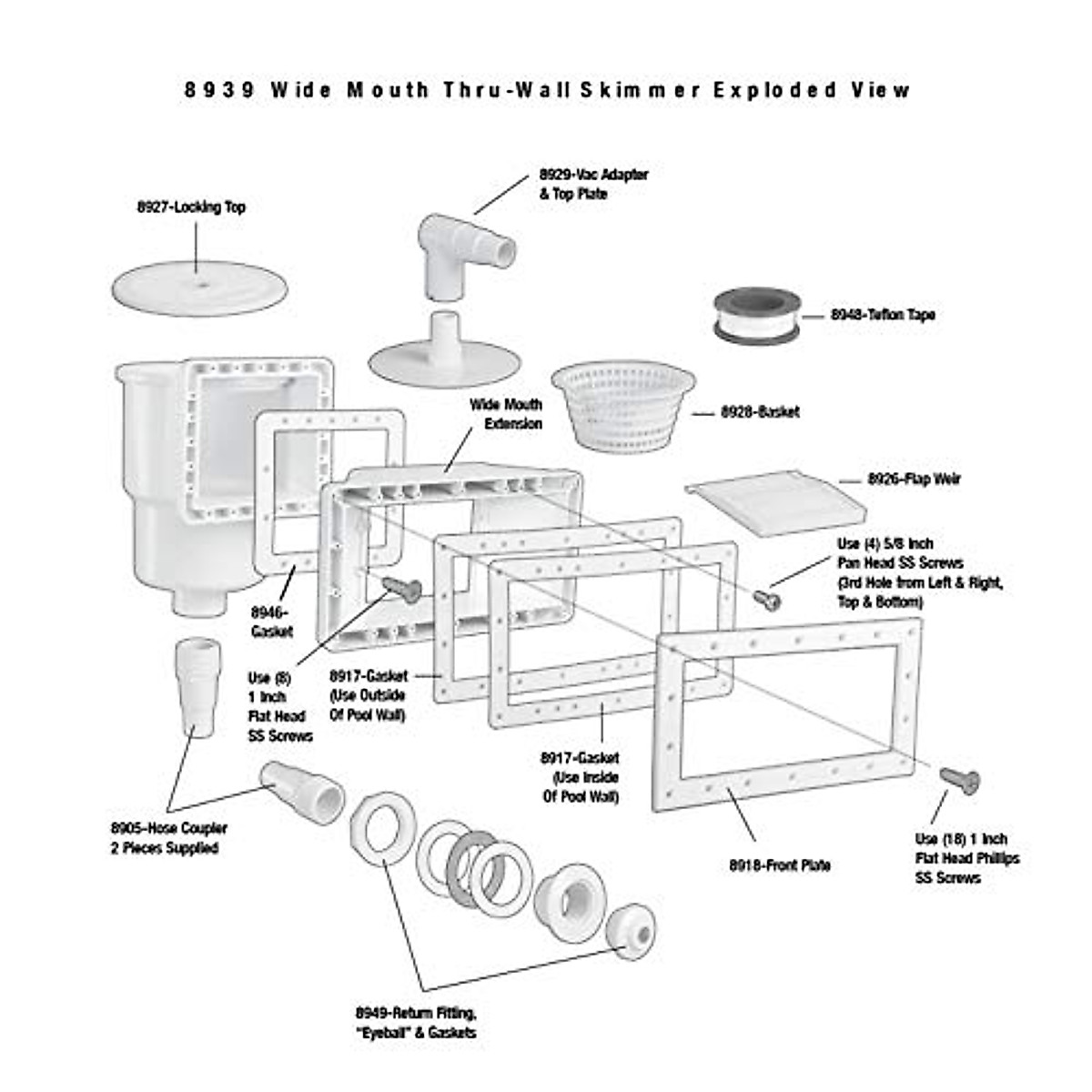 8939 Wide Mouth Thru-Wall Skimmer Exploded View

8927-Locking Top

8929-Vac Adapter & Top Plate

8948-Teflon Tape

Wide Mouth Extension

8928-Basket

8926-Flap Weir

Use (4) 5/8 Inch Pan Head SS Screws (3rd Hole from Left & Right, Top & Bottom)

8946-Gasket

Use (8) 1 Inch Flat Head SS Screws

8917-Gasket (Use Outside Of Pool Wall)

8917-Gasket (Use Inside Of Pool Wall)

8905-Hose Coupler 2 Pieces Supplied

8918-Front Plate

Use (18) 1 Inch Flat Head Phillips SS Screws

8949-Return Fitting, "Eyeball" & Gaskets