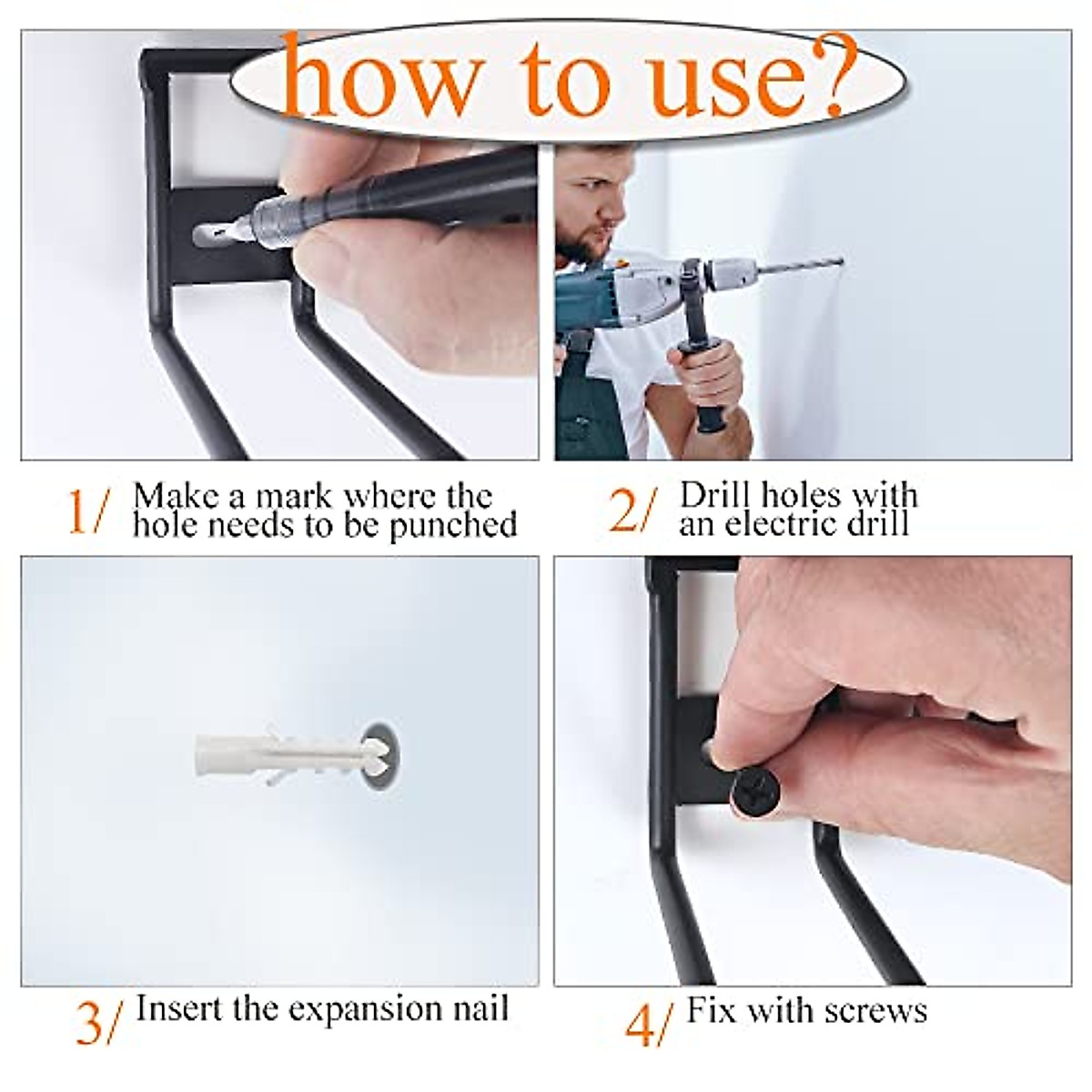 how to use?

1/ Make a mark where the hole needs to be punched

2/ Drill holes with an electric drill

3/ Insert the expansion nail

4/ Fix with screws