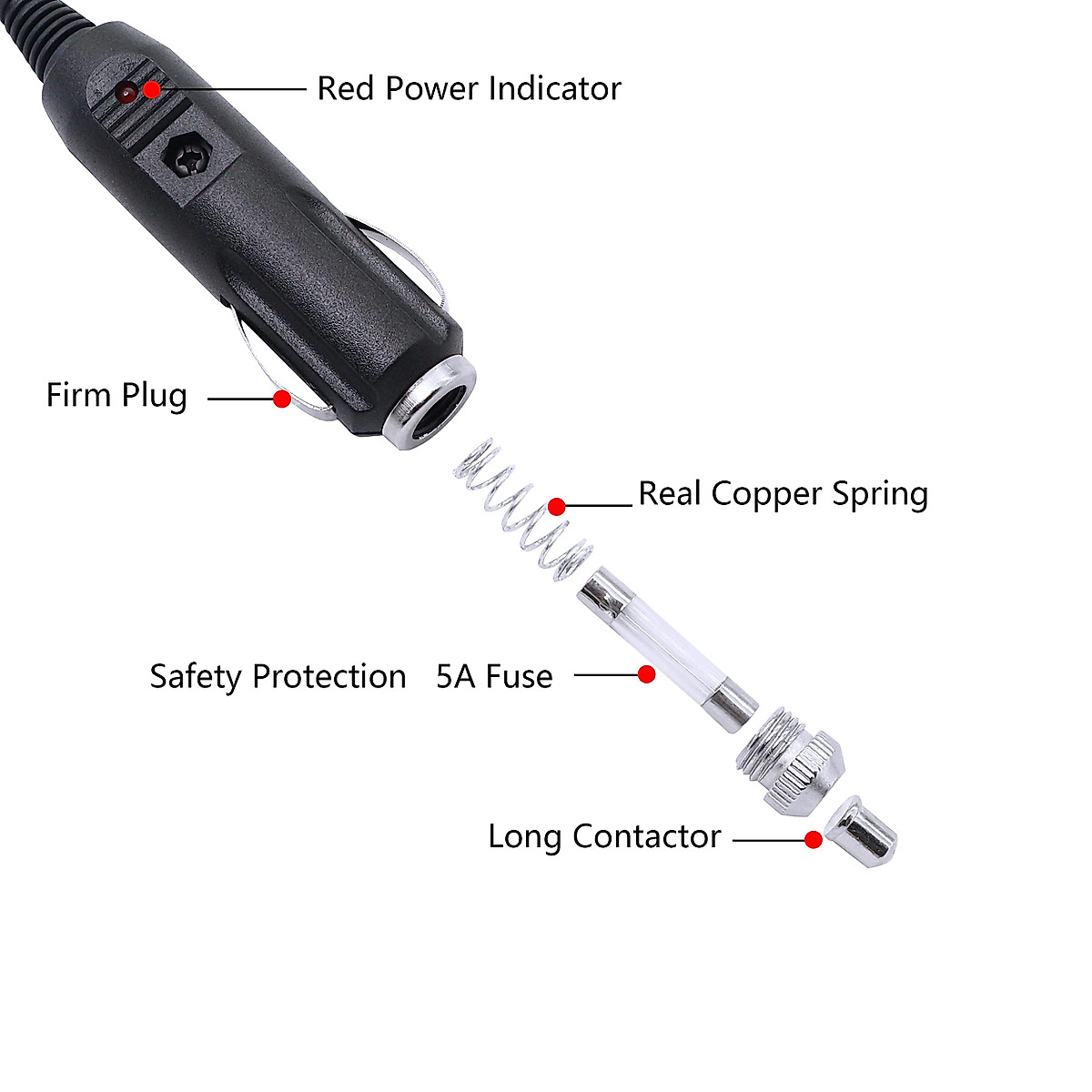 Red Power Indicator

Firm Plug

Real Copper Spring

Safety Protection 5A Fuse

Long Contactor