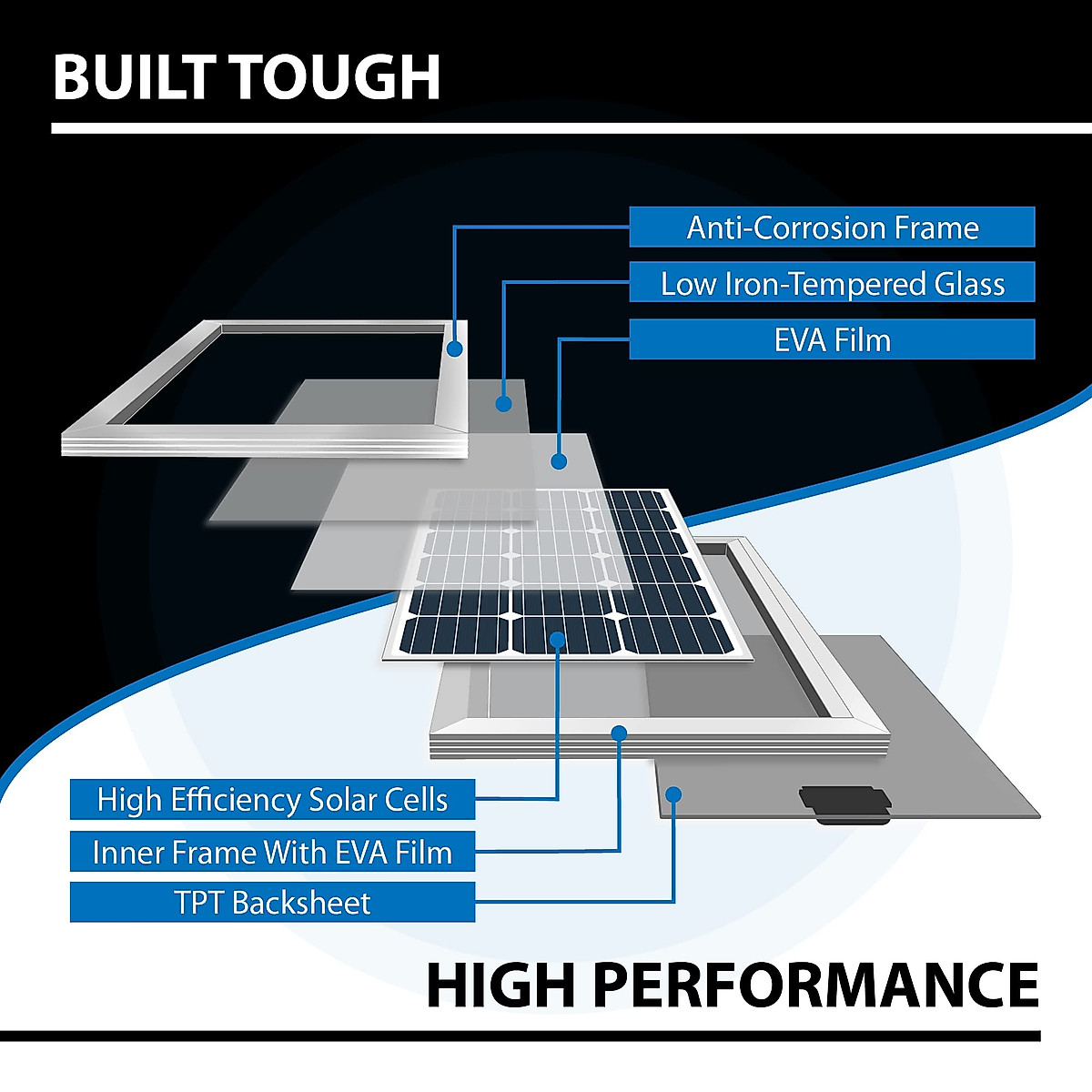 BUILT TOUGH

Anti-Corrosion Frame

Low Iron-Tempered Glass

EVA Film

High Efficiency Solar Cells

Inner Frame With EVA Film

TPT Backsheet

HIGH PERFORMANCE