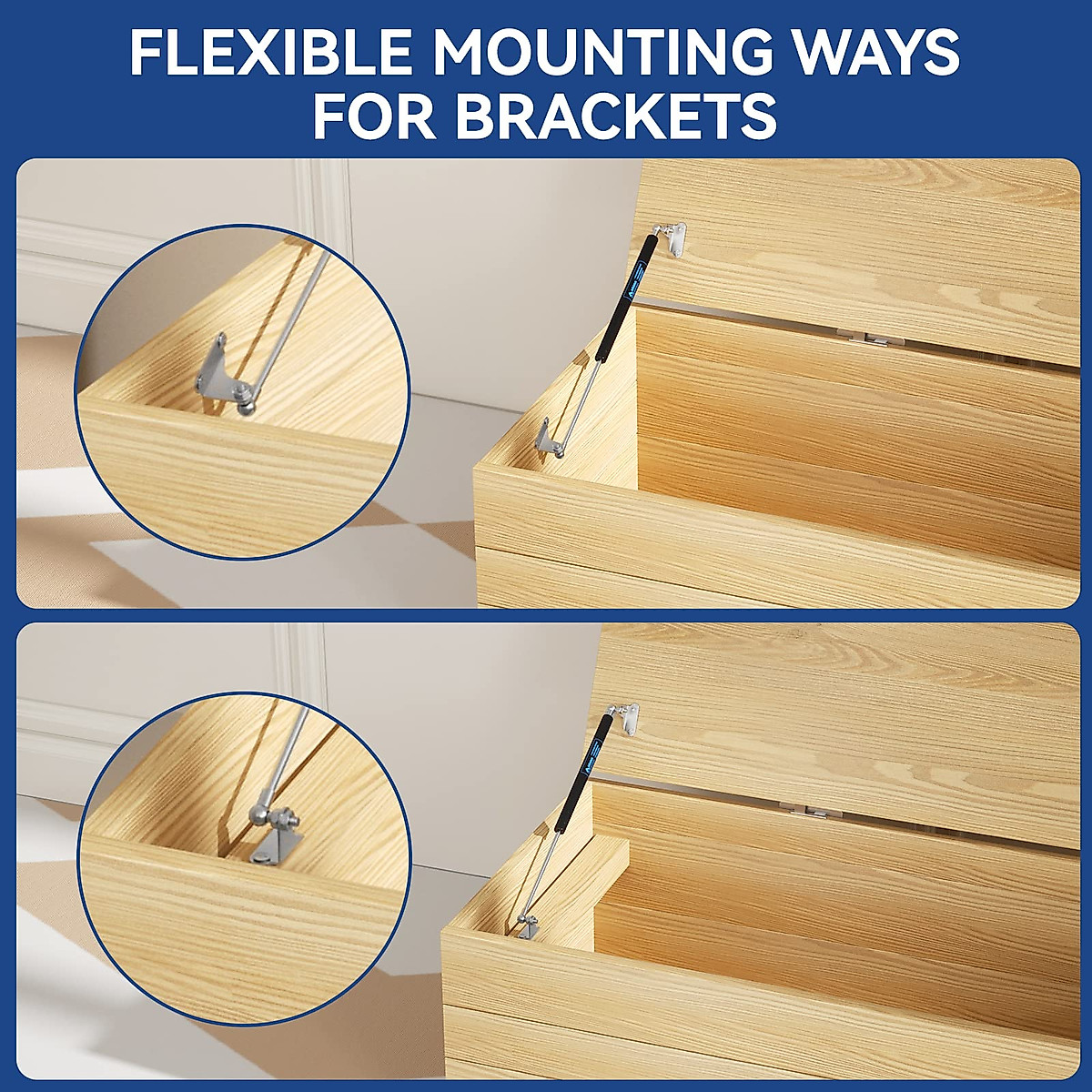 FLEXIBLE MOUNTING WAYS FOR BRACKETS