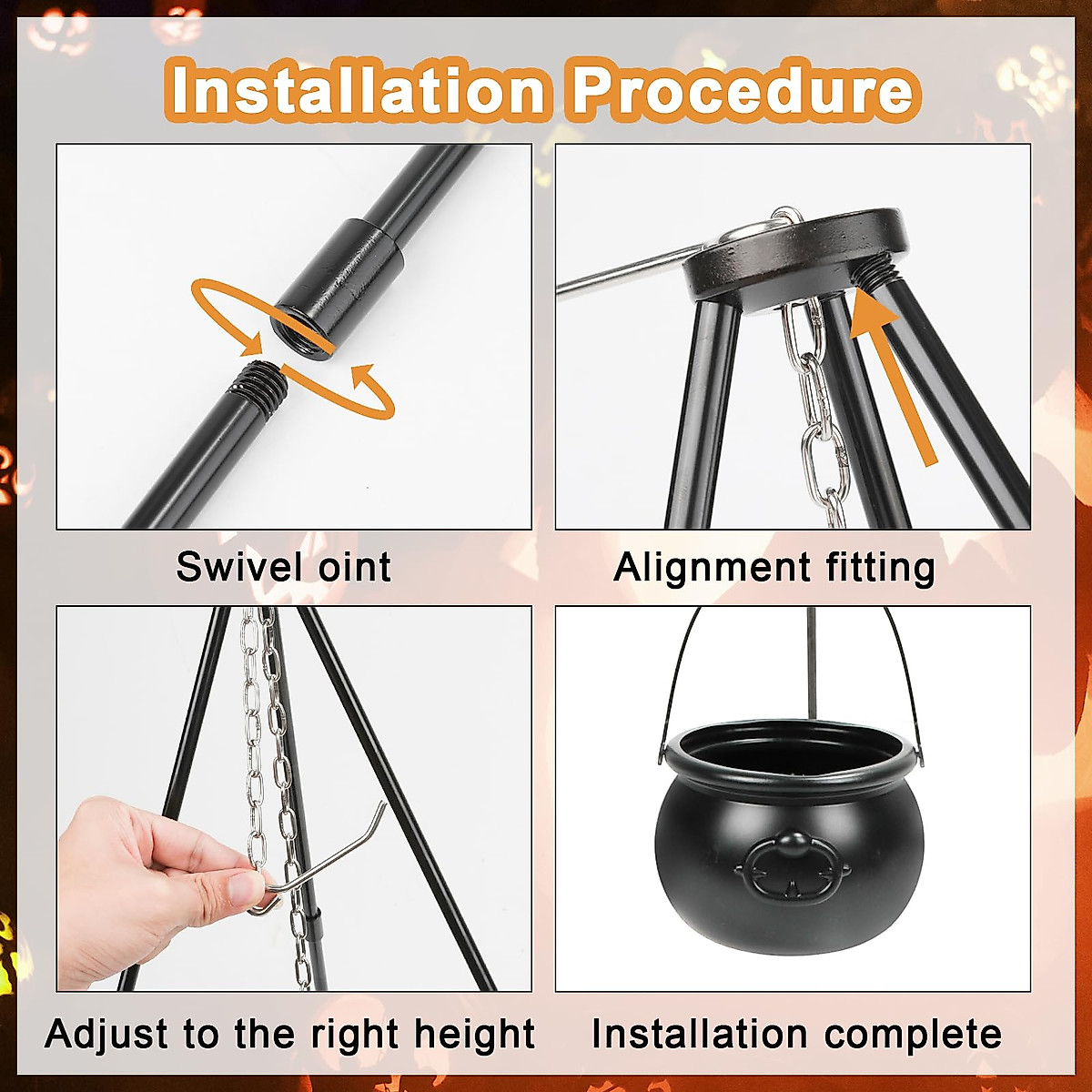 Installation Procedure

Swivel oint

Alignment fitting

Adjust to the right height

Installation complete