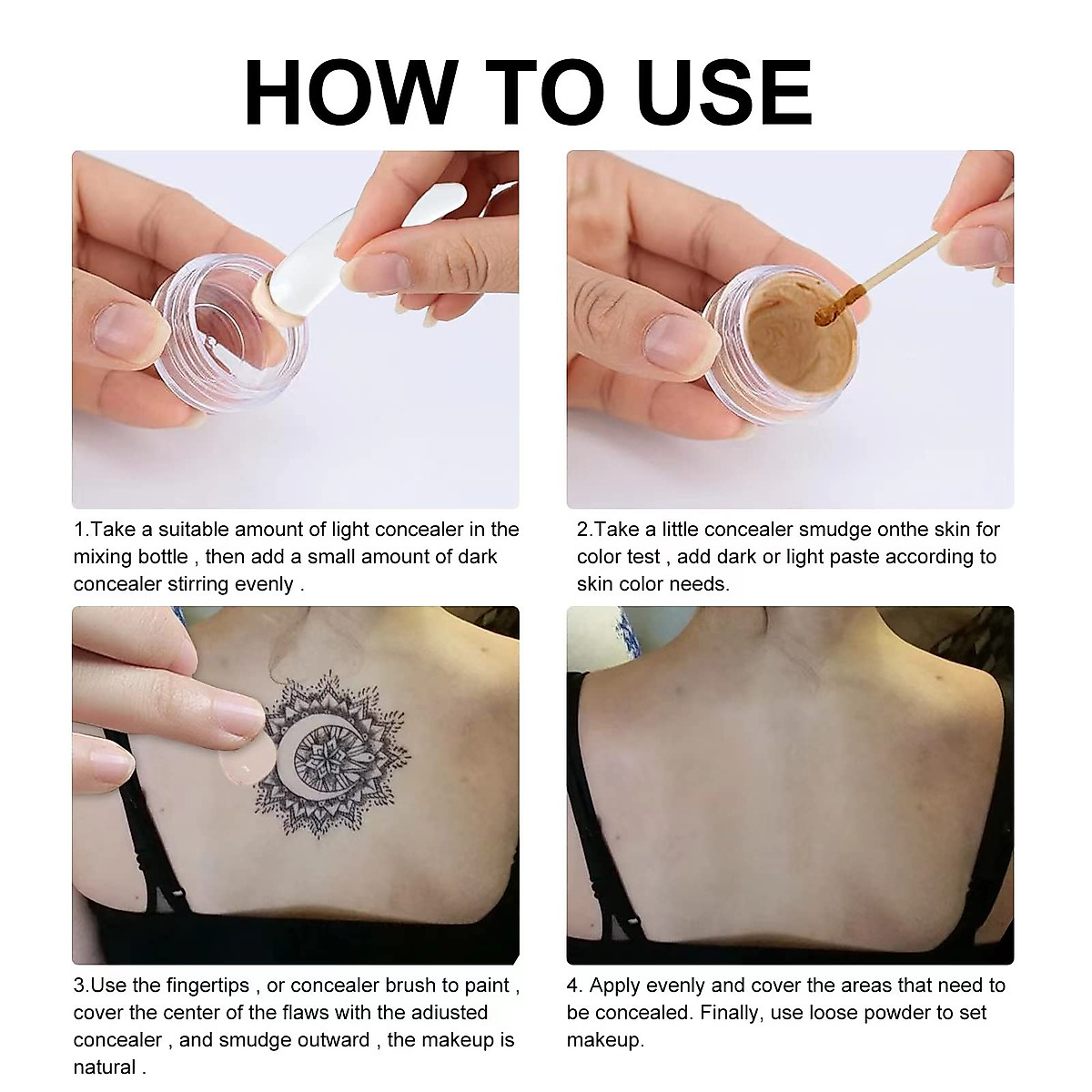 HOW TO USE

1.Take a suitable amount of light concealer in the mixing bottle , then add a small amount of dark concealer stirring evenly .

2.Take a little concealer smudge onthe skin for color test , add dark or light paste according to skin color needs.

3.Use the fingertips , or concealer brush to paint , cover the center of the flaws with the adiusted concealer , and smudge outward , the makeup is natural .

4. Apply evenly and cover the areas that need to be concealed. Finally, use loose powder to set makeup.