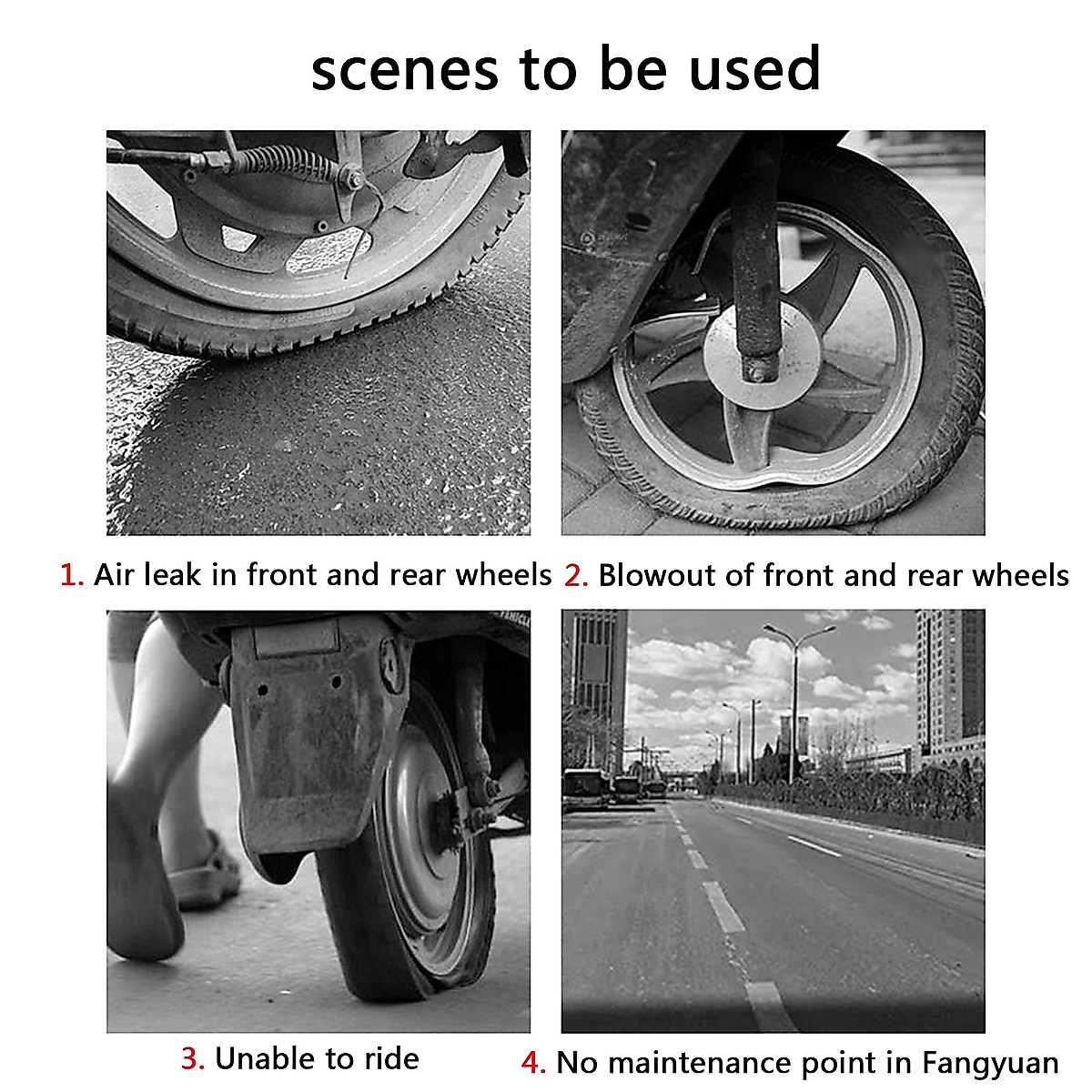 scenes to be used

1. Air leak in front and rear wheels

2. Blowout of front and rear wheels

3. Unable to ride

4. No maintenance point in Fangyuan