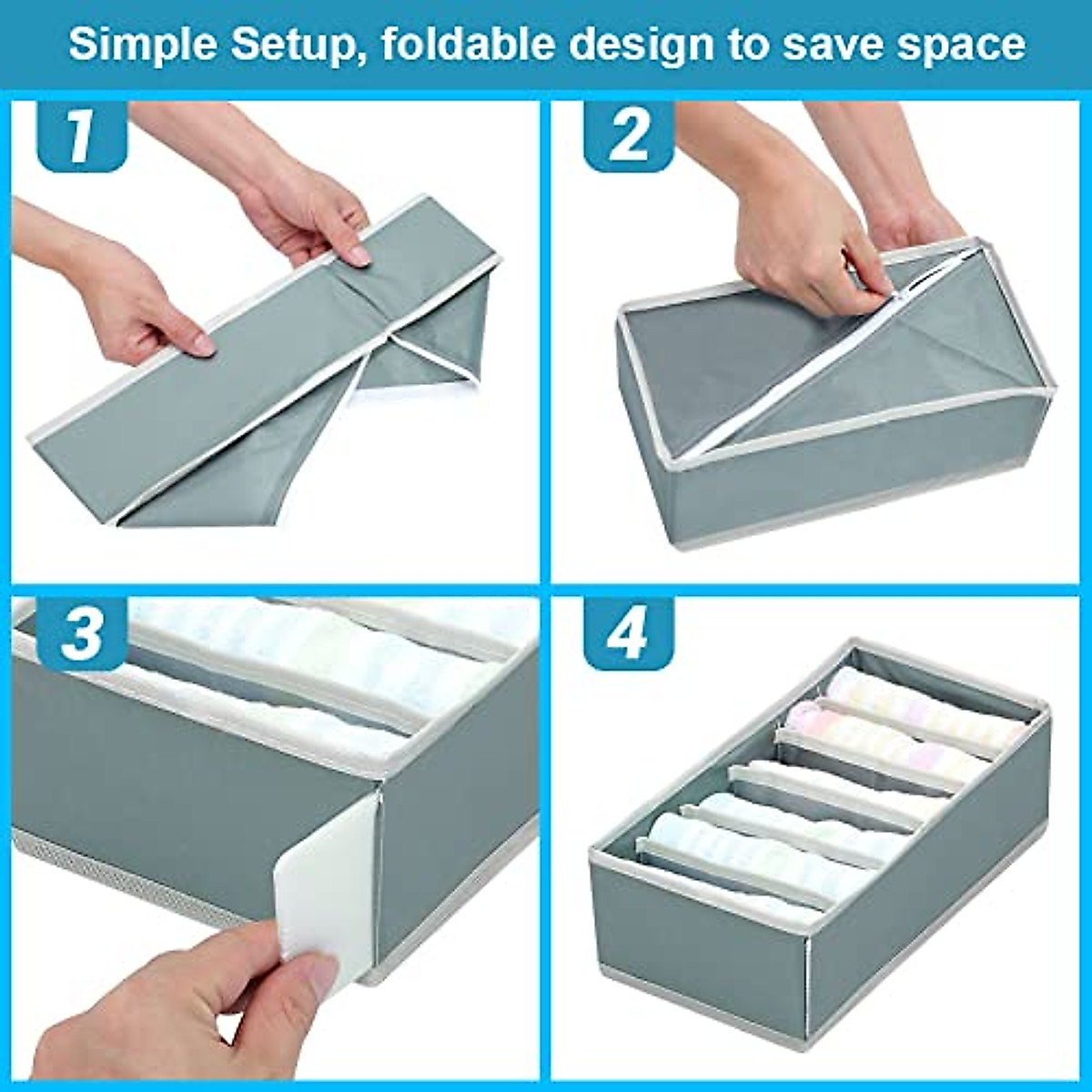 Simple Setup, foldable design to save space

1

2

3

4