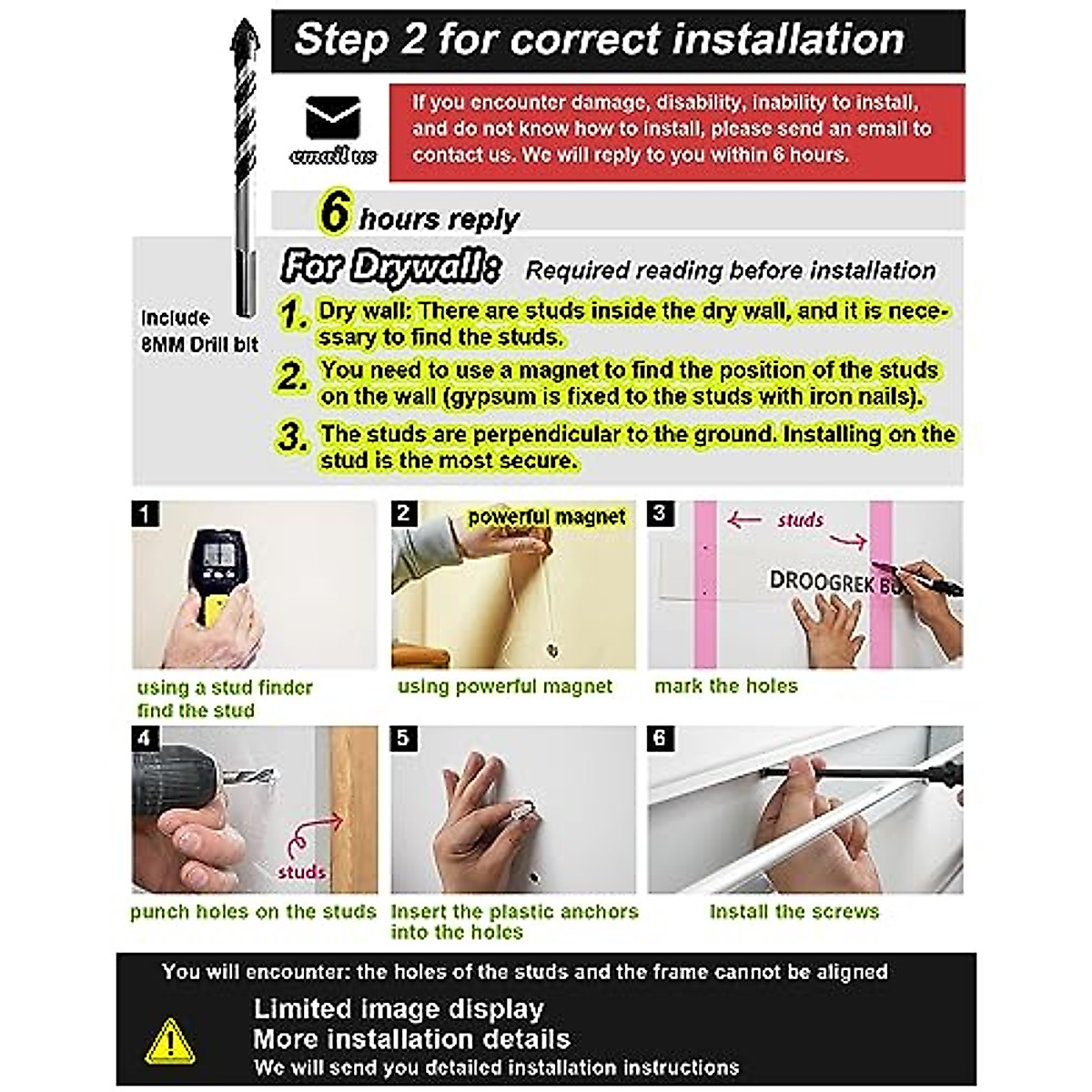 Step 2 for correct installation

email us

If you encounter damage, disability, inability to install, and do not know how to install, please send an email to contact us. We will reply to you within 6 hours.

6 hours reply

Include 8MM Drill bit

For Drywall: Required reading before installation

1. Dry wall: There are studs inside the dry wall, and it is necessary to find the studs.

2. You need to use a magnet to find the position of the studs on the wall (gypsum is fixed to the studs with iron nails).

3. The studs are perpendicular to the ground. Installing on the stud is the most secure.

1
using a stud finder find the stud

2
powerful magnet
using powerful magnet

3
studs
DROOGREK BO
mark the holes

4
studs
punch holes on the studs

5
Insert the plastic anchors into the holes

6
Install the screws

You will encounter: the holes of the studs and the frame cannot be aligned

Limited image display
More installation details
We will send you detailed installation instructions