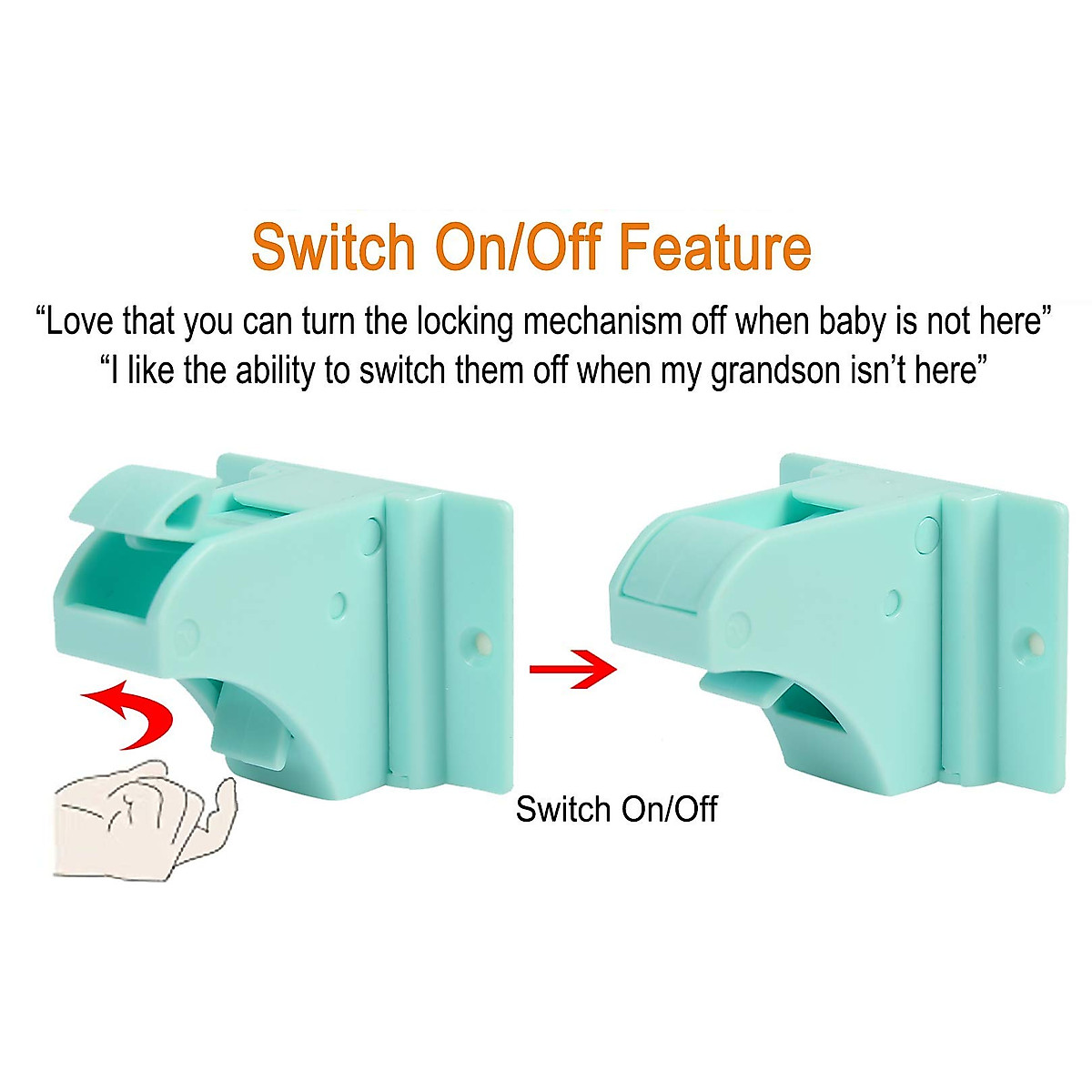 Switch On/Off Feature

“Love that you can turn the locking mechanism off when baby is not here”
“I like the ability to switch them off when my grandson isn’t here”

Switch On/Off