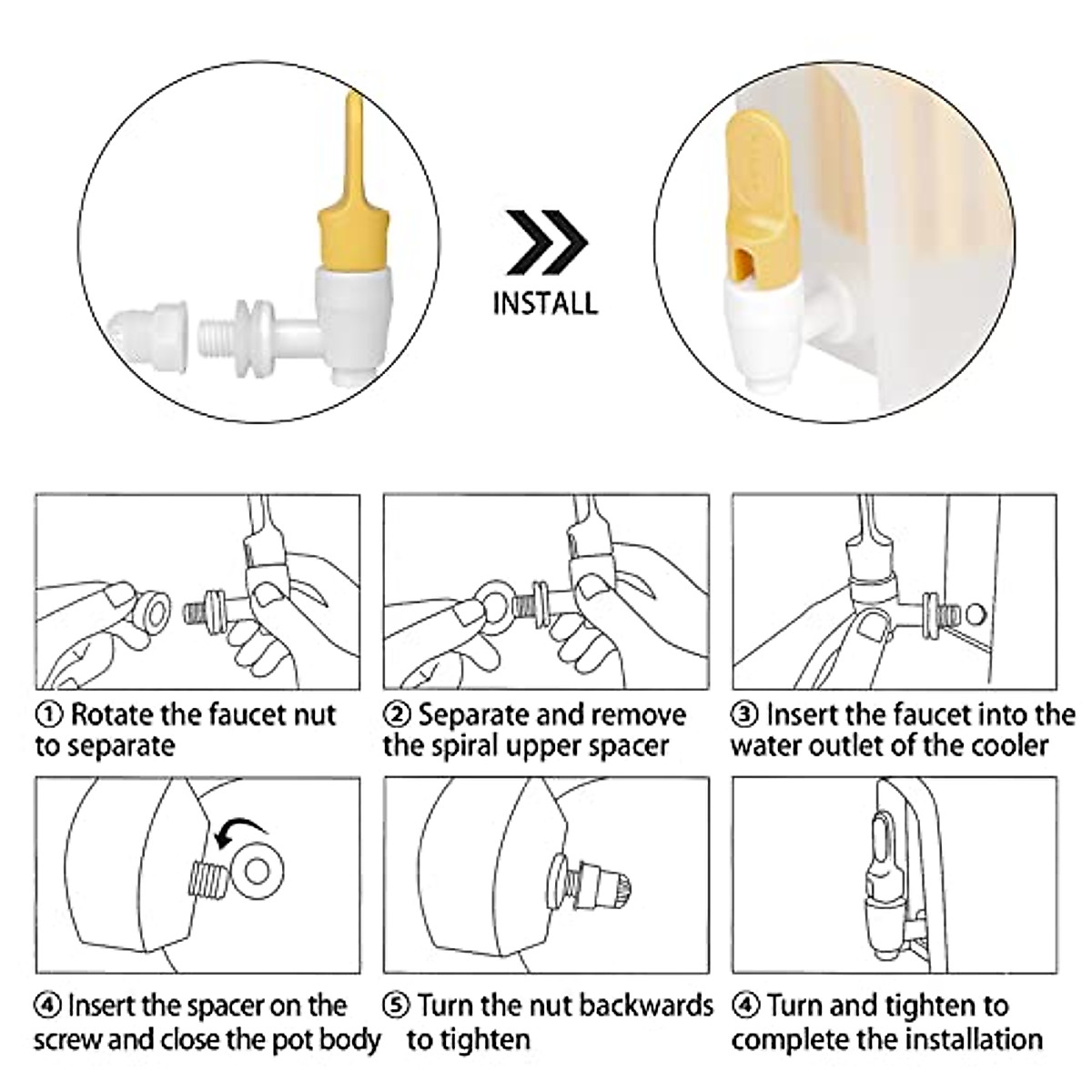 INSTALL

① Rotate the faucet nut to separate

② Separate and remove the spiral upper spacer

③ Insert the faucet into the water outlet of the cooler

④ Insert the spacer on the screw and close the pot body

⑤ Turn the nut backwards to tighten

④ Turn and tighten to complete the installation