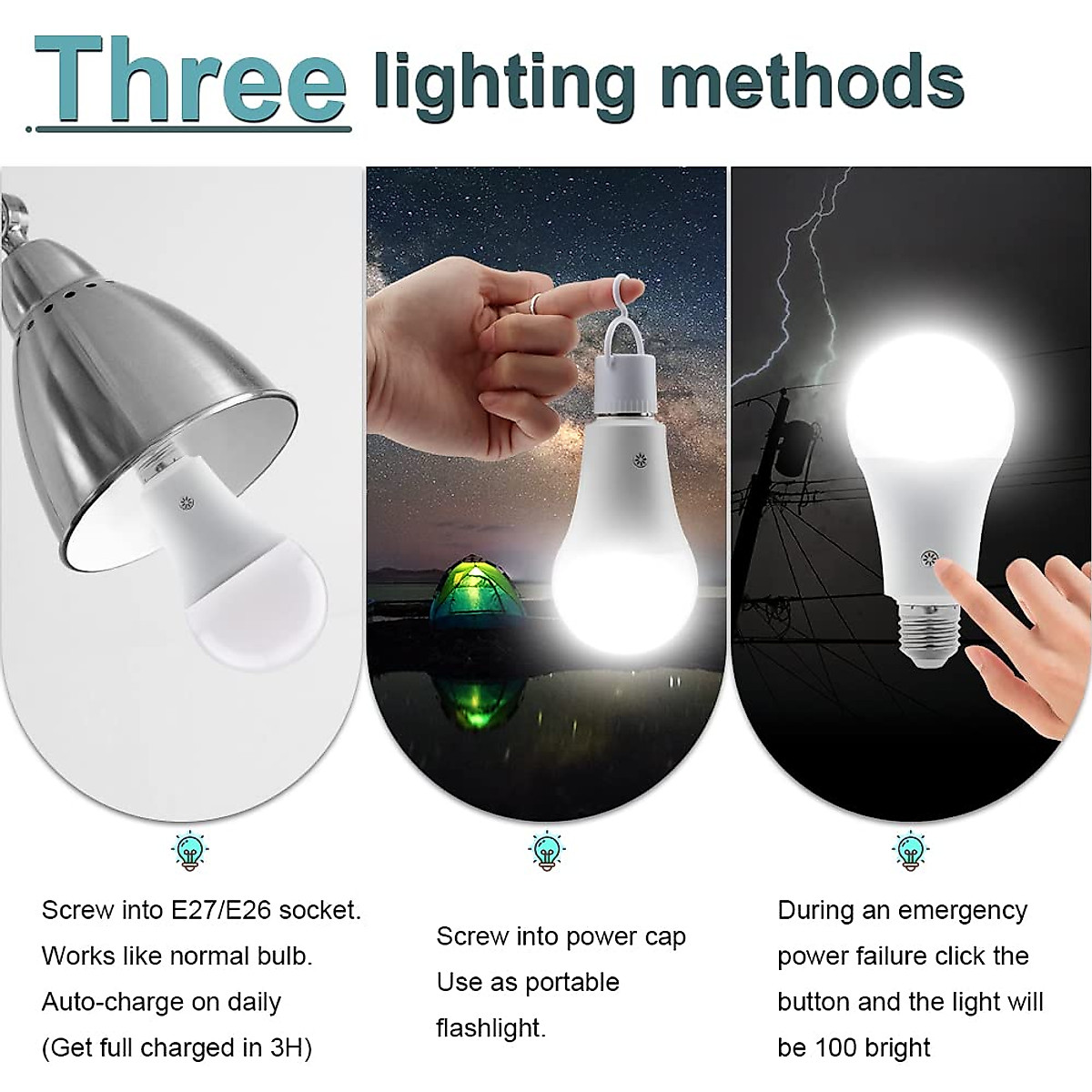 Three lighting methods

Screw into E27/E26 socket. Works like normal bulb. Auto-charge on daily (Get full charged in 3H)

Screw into power cap Use as portable flashlight.

During an emergency power failure click the button and the light will be 100 bright