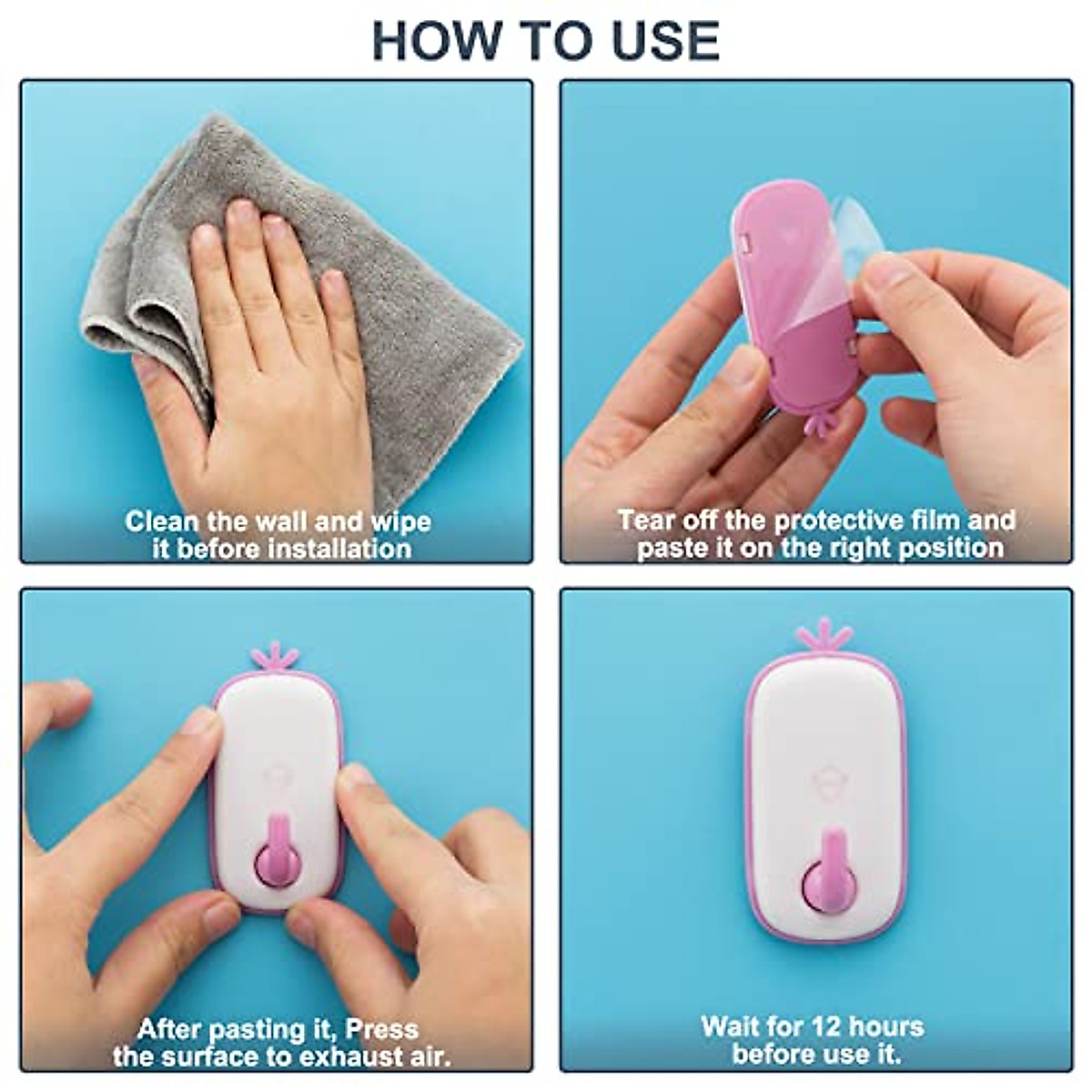 HOW TO USE

Clean the wall and wipe it before installation

Tear off the protective film and paste it on the right position

After pasting it, Press the surface to exhaust air.

Wait for 12 hours before use it.