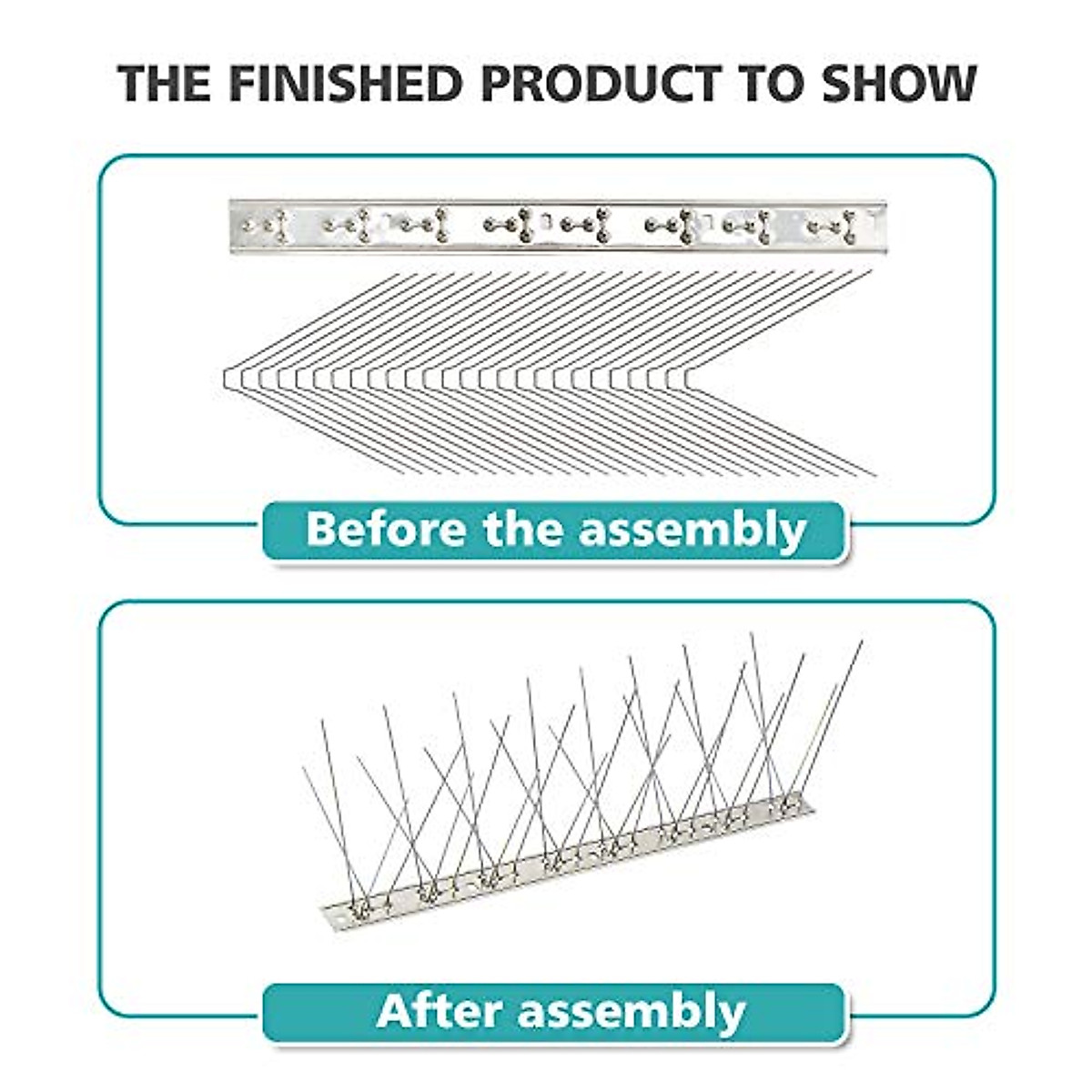 THE FINISHED PRODUCT TO SHOW

Before the assembly

After assembly