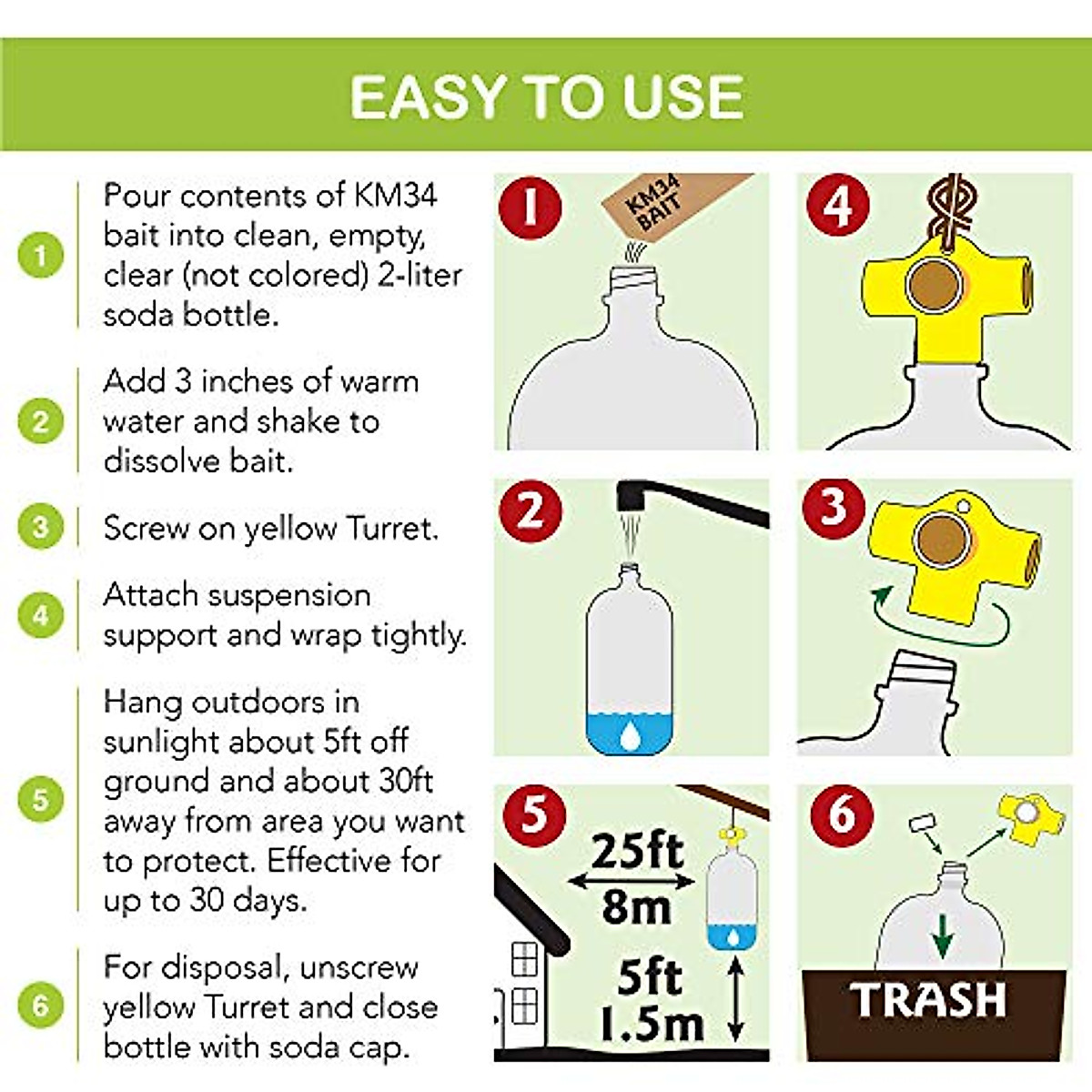 EASY TO USE

1 Pour contents of KM34 bait into clean, empty, clear (not colored) 2-liter soda bottle.

2 Add 3 inches of warm water and shake to dissolve bait.

3 Screw on yellow Turret.

4 Attach suspension support and wrap tightly.

5 Hang outdoors in sunlight about 5ft off ground and about 30ft away from area you want to protect. Effective for up to 30 days.

6 For disposal, unscrew yellow Turret and close bottle with soda cap.

1
KM34 BAIT

4

2

3

5
25ft
8m
5ft
1.5m

6
TRASH