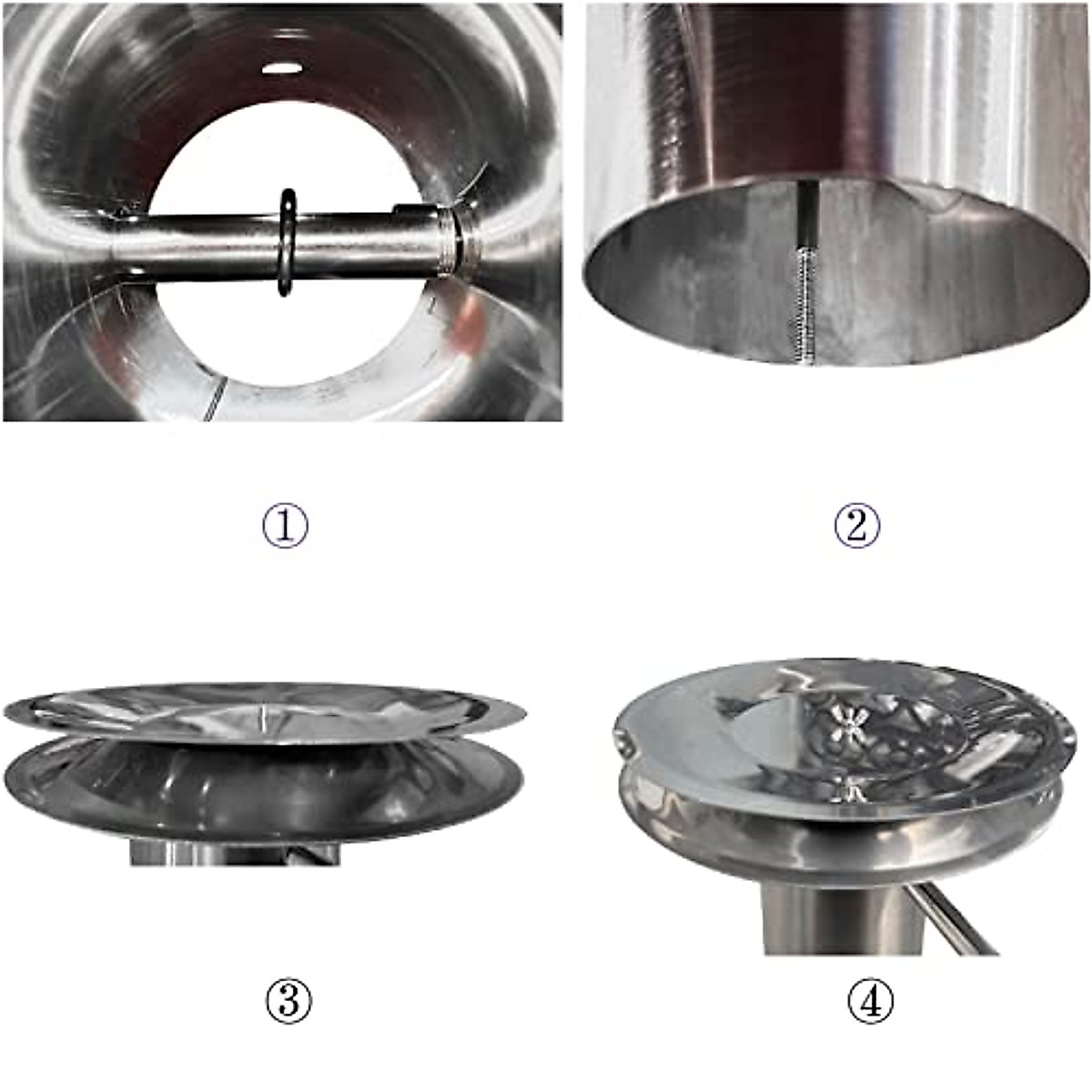 ①

②

③

④