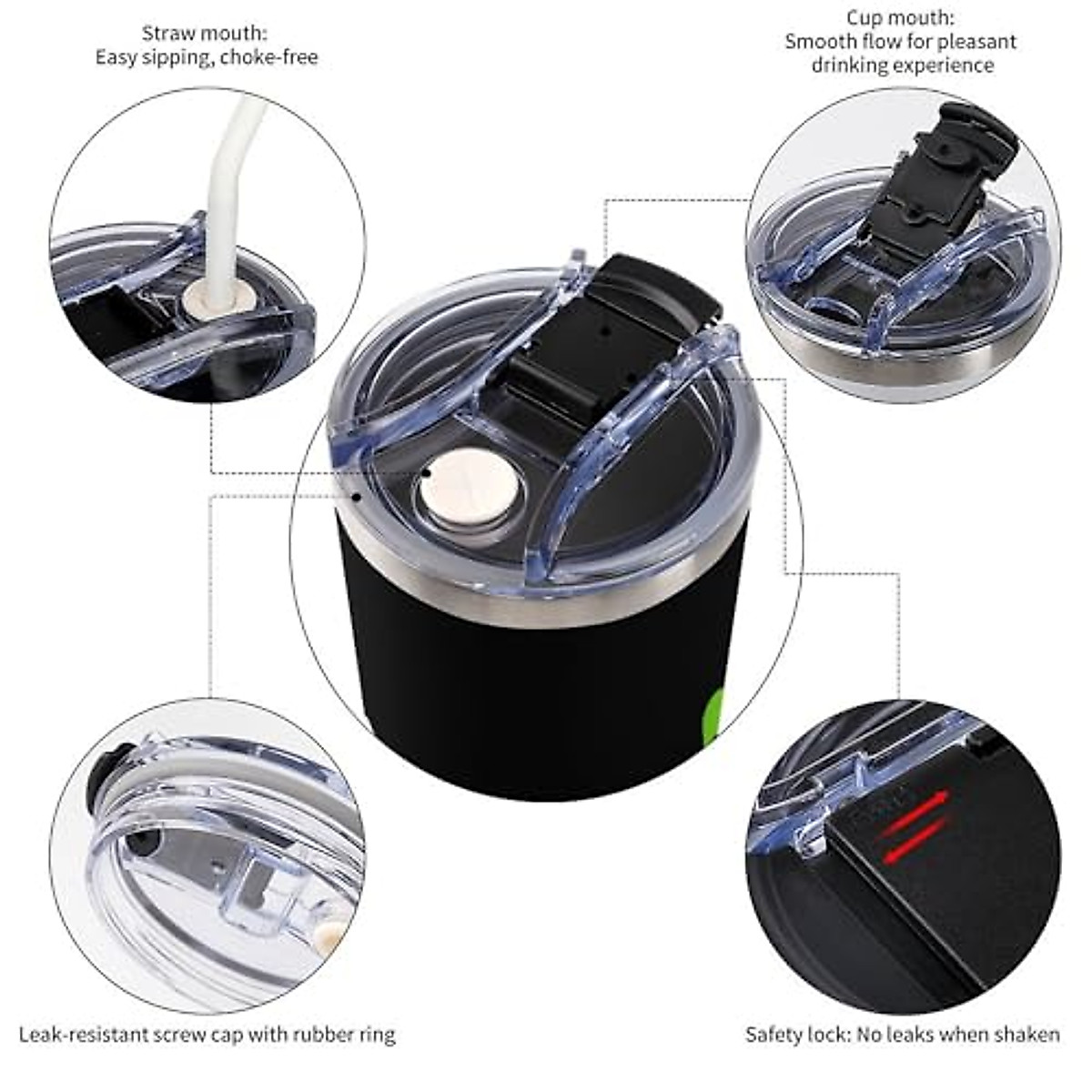 Straw mouth:
Easy sipping, choke-free

Cup mouth:
Smooth flow for pleasant drinking experience

Leak-resistant screw cap with rubber ring

Safety lock: No leaks when shaken