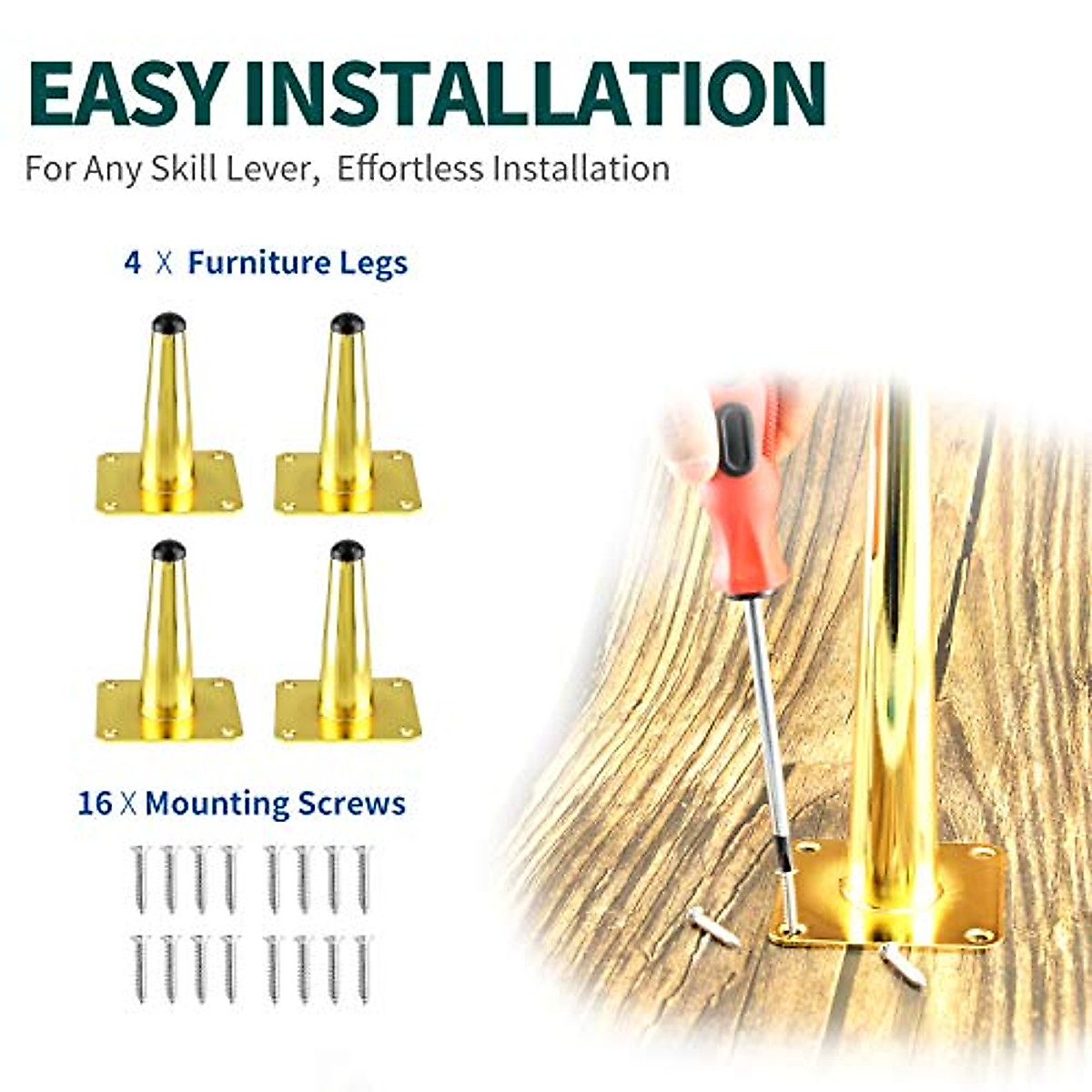 EASY INSTALLATION

For Any Skill Lever, Effortless Installation

4 X Furniture Legs

16 X Mounting Screws