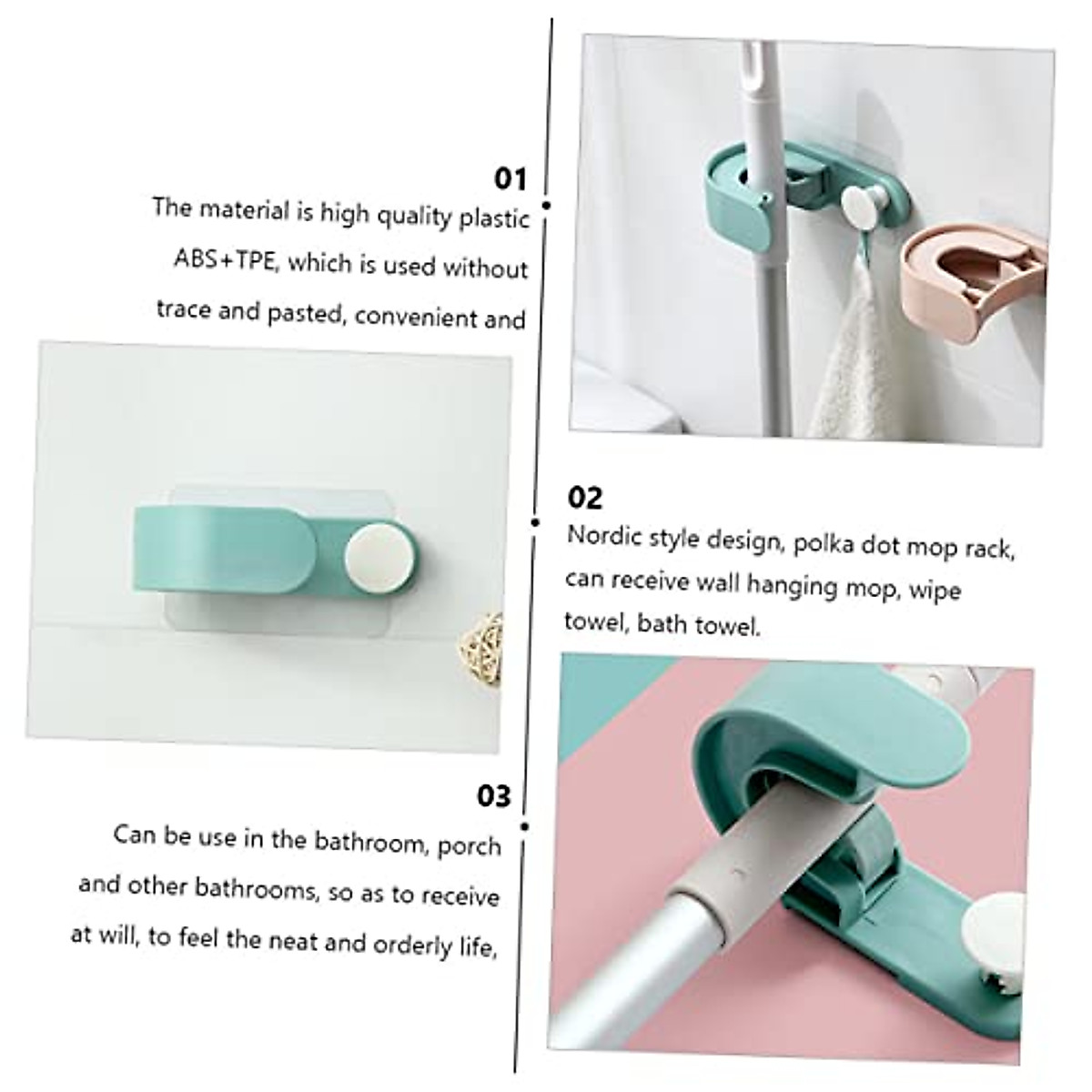 01
The material is high quality plastic ABS+TPE, which is used without trace and pasted, convenient and

02
Nordic style design, polka dot mop rack, can receive wall hanging mop, wipe towel, bath towel.

03
Can be use in the bathroom, porch and other bathrooms, so as to receive at will, to feel the neat and orderly life,