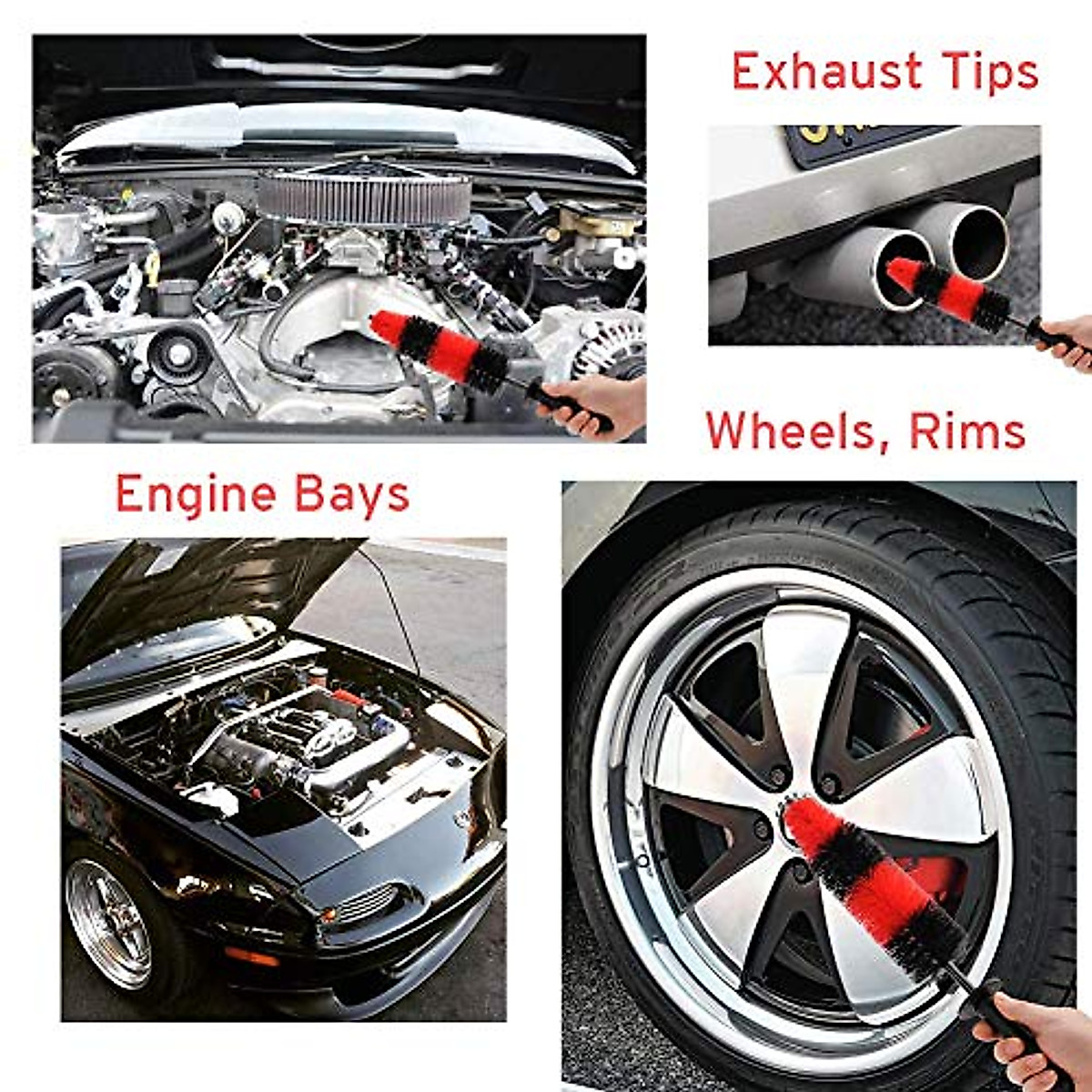 Exhaust Tips

Wheels, Rims

Engine Bays