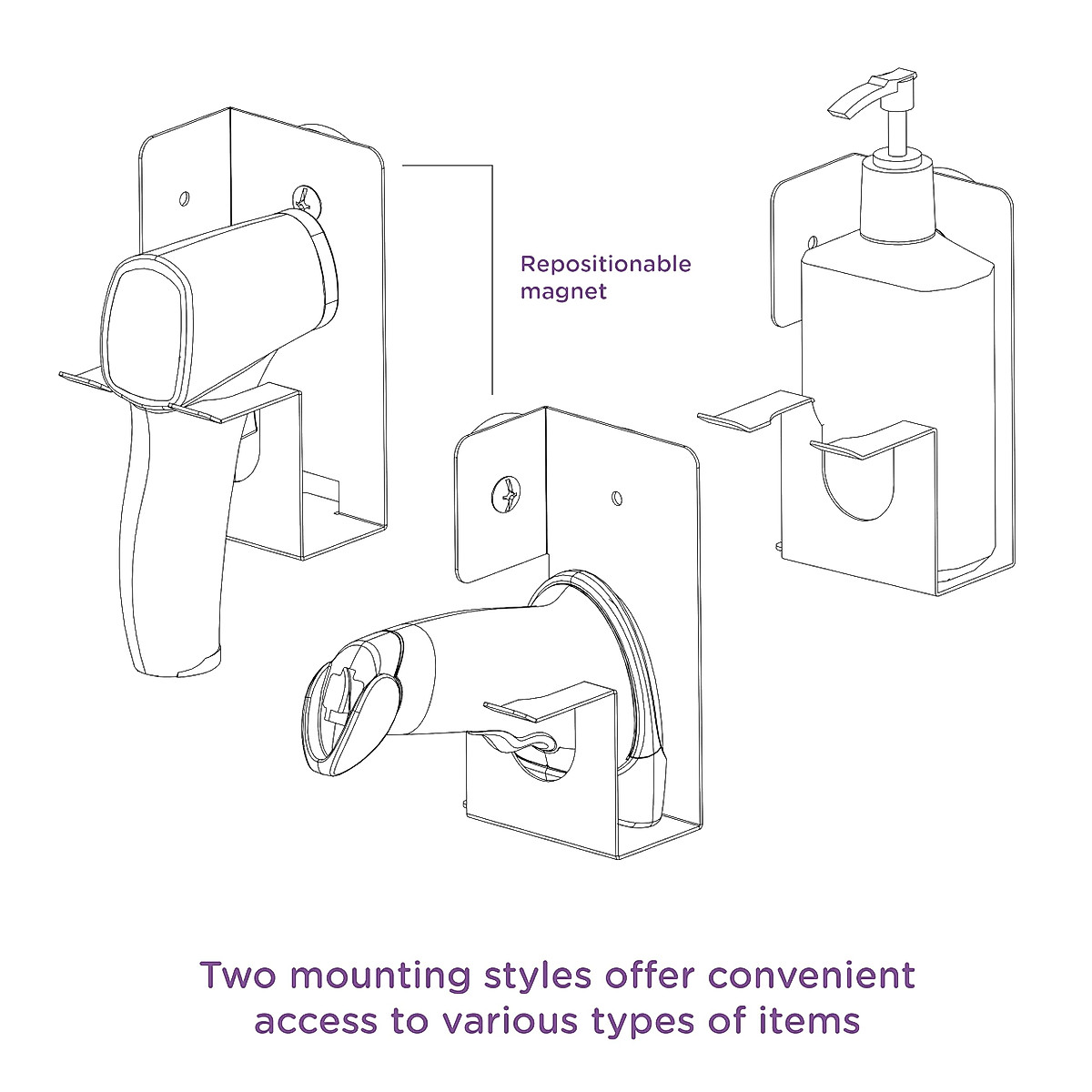 Repositionable magnet

Two mounting styles offer convenient access to various types of items